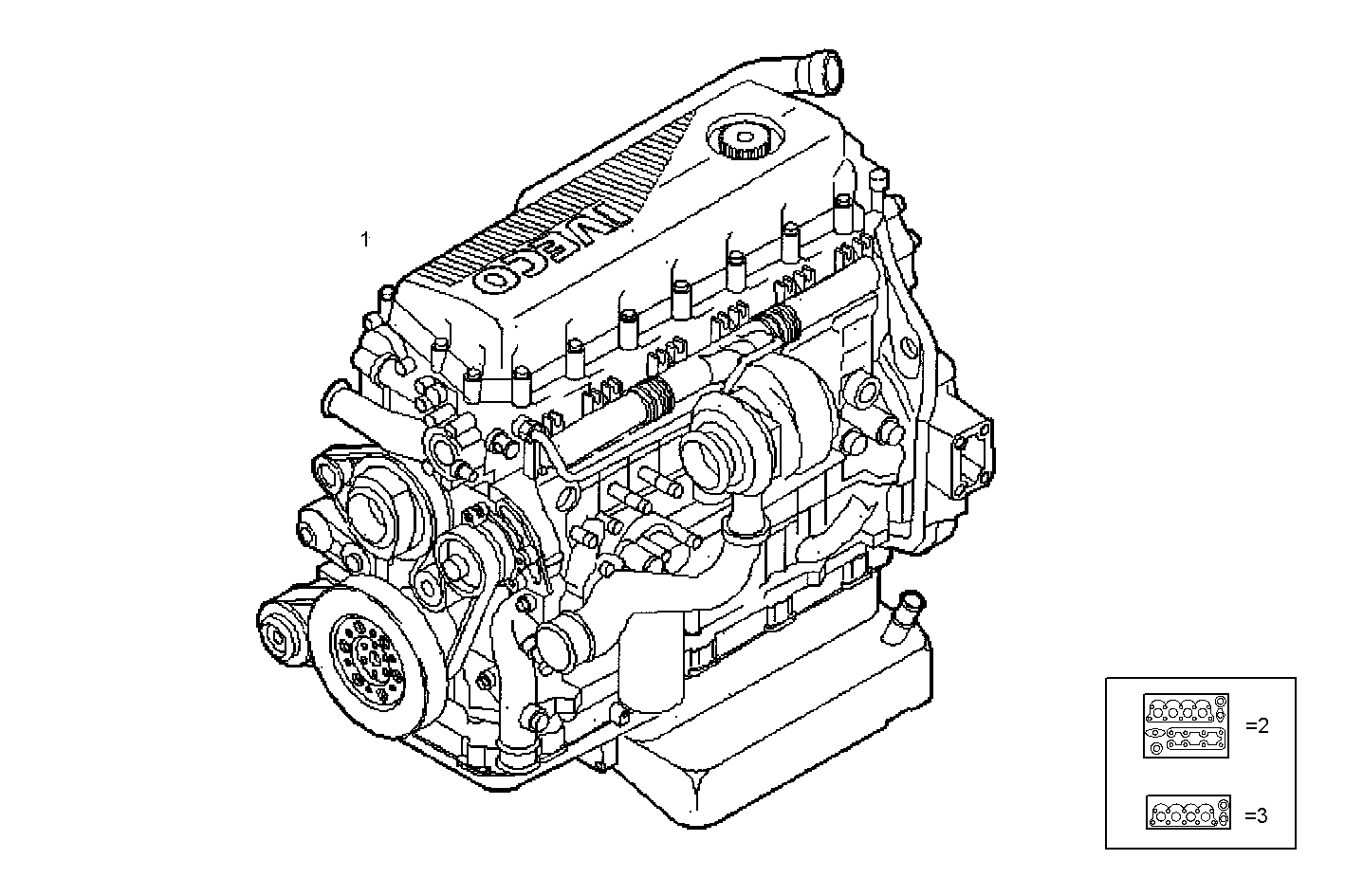 1

IVECO

=2

=3