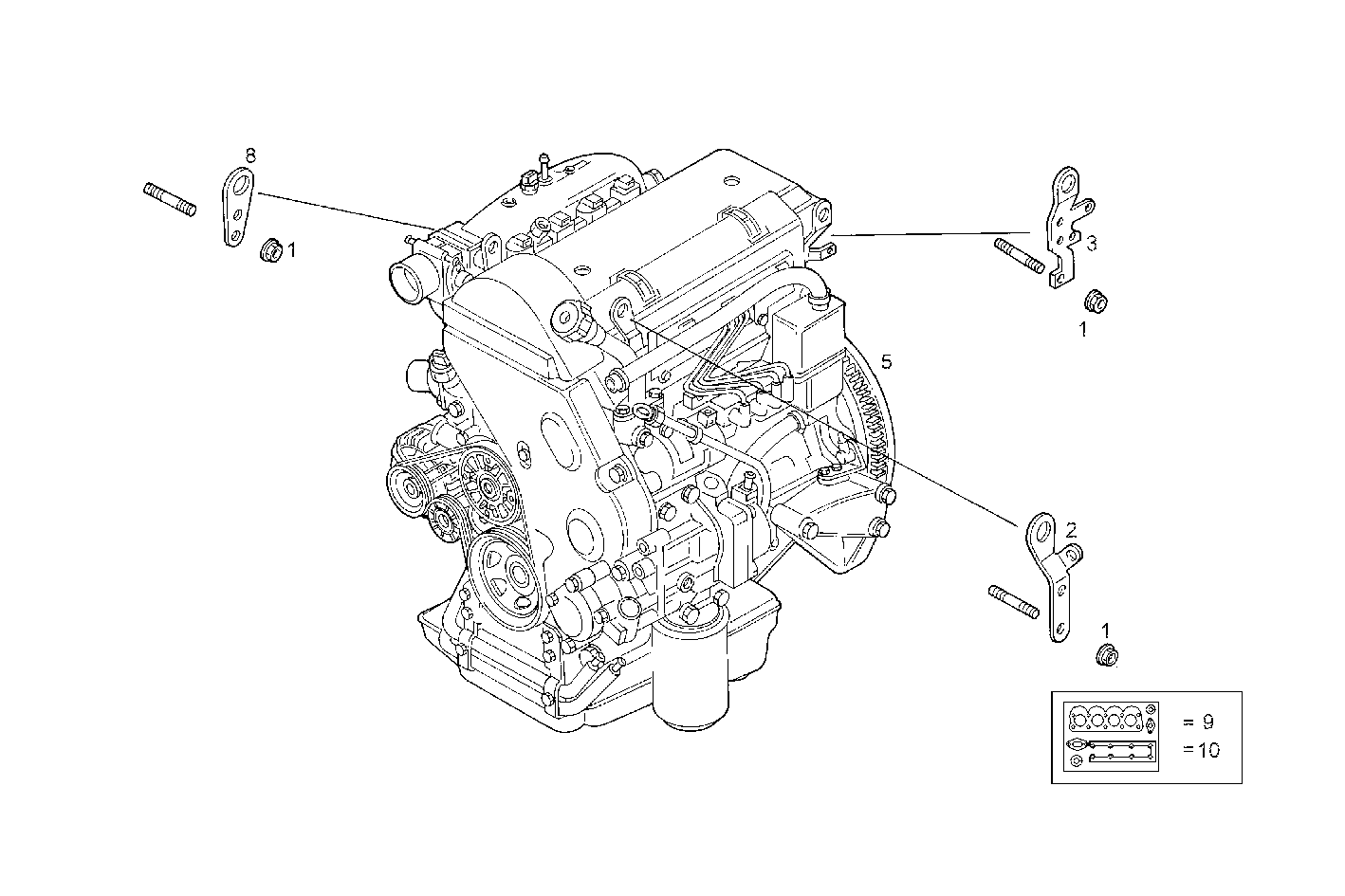 8
1
3
1
5
2
1
= 9
=10