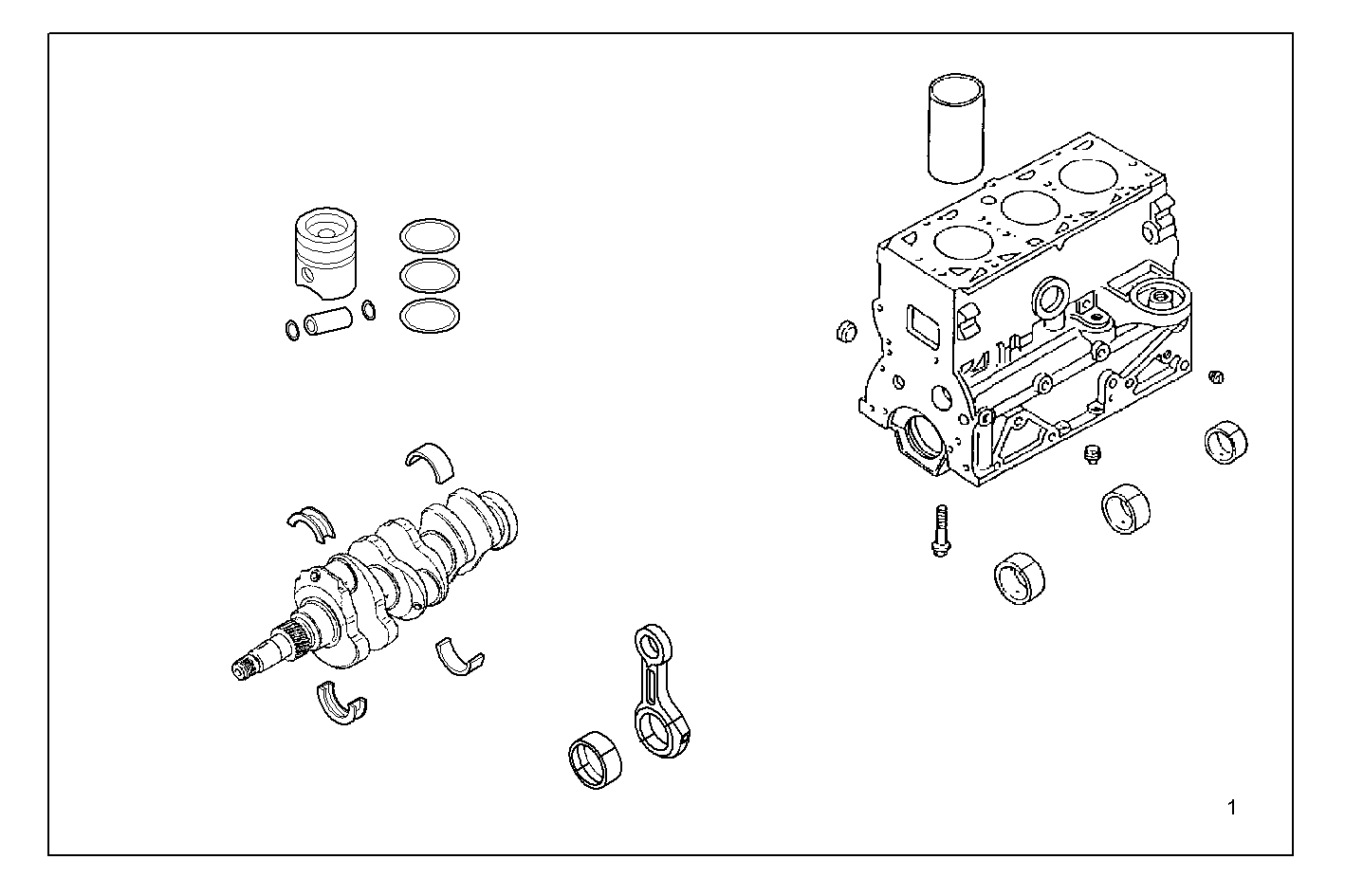 1