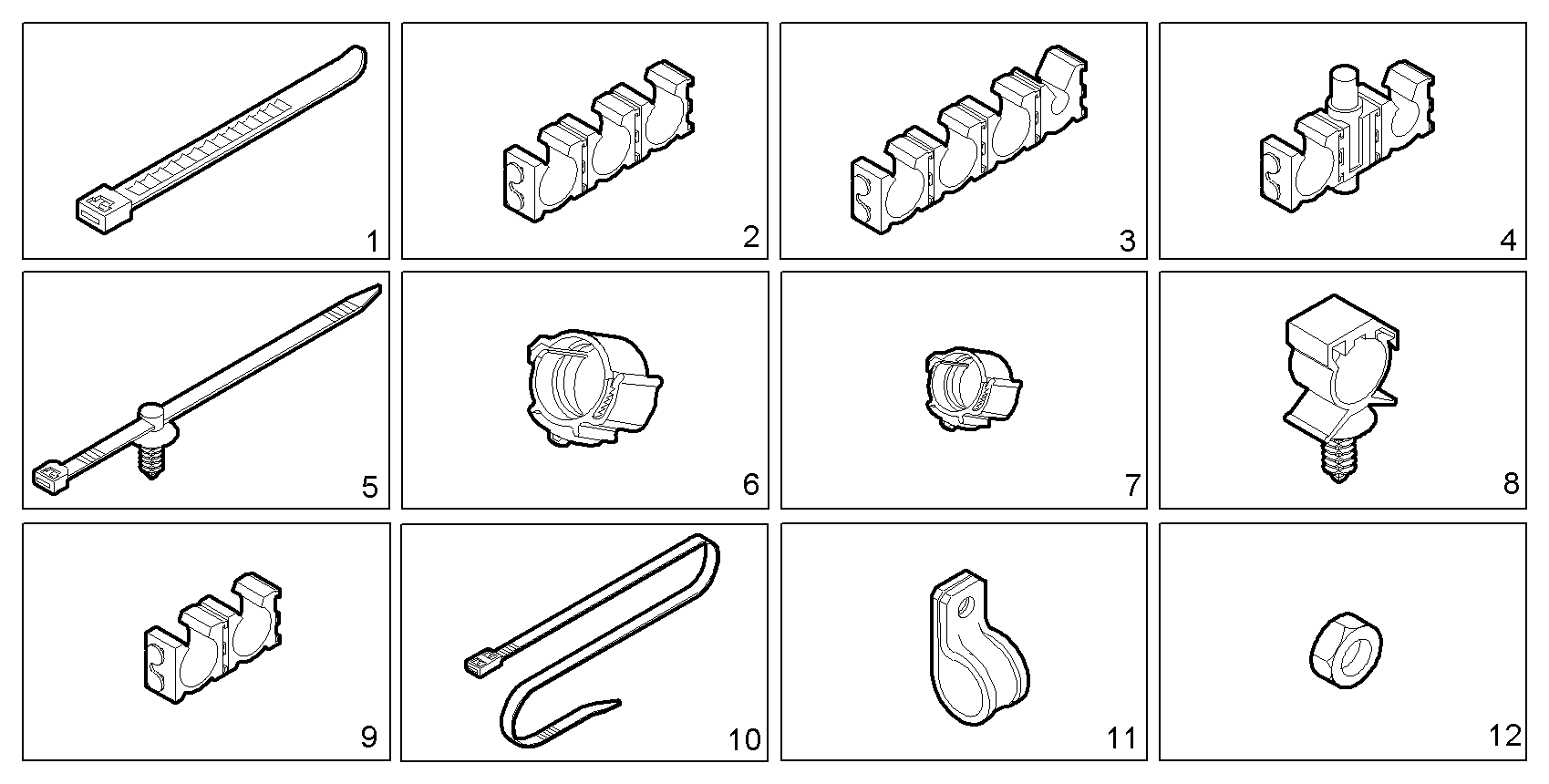 1
2
3
4
5
6
7
8
9
10
11
12