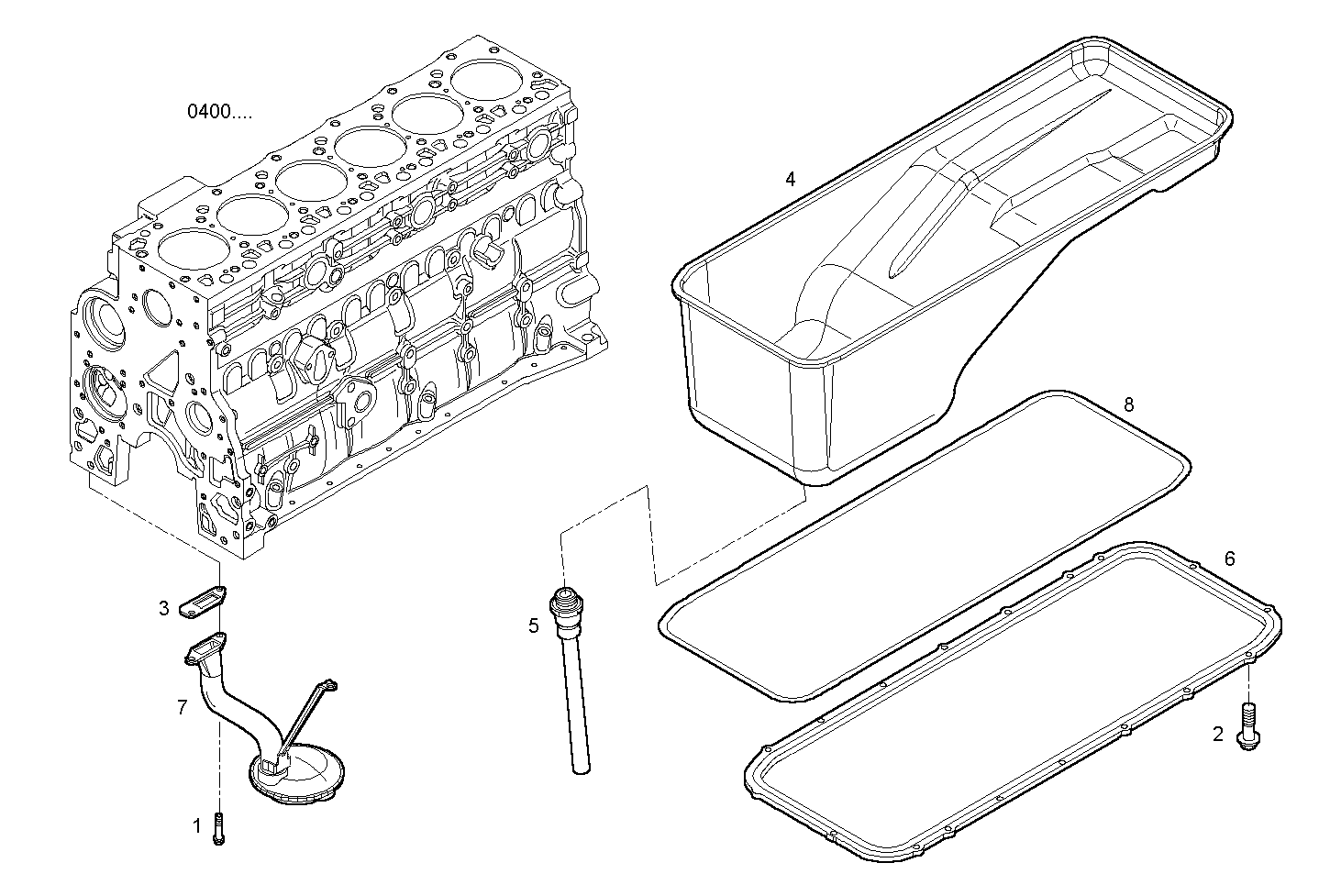 0400....

4

8

6

3

5

7

2

1