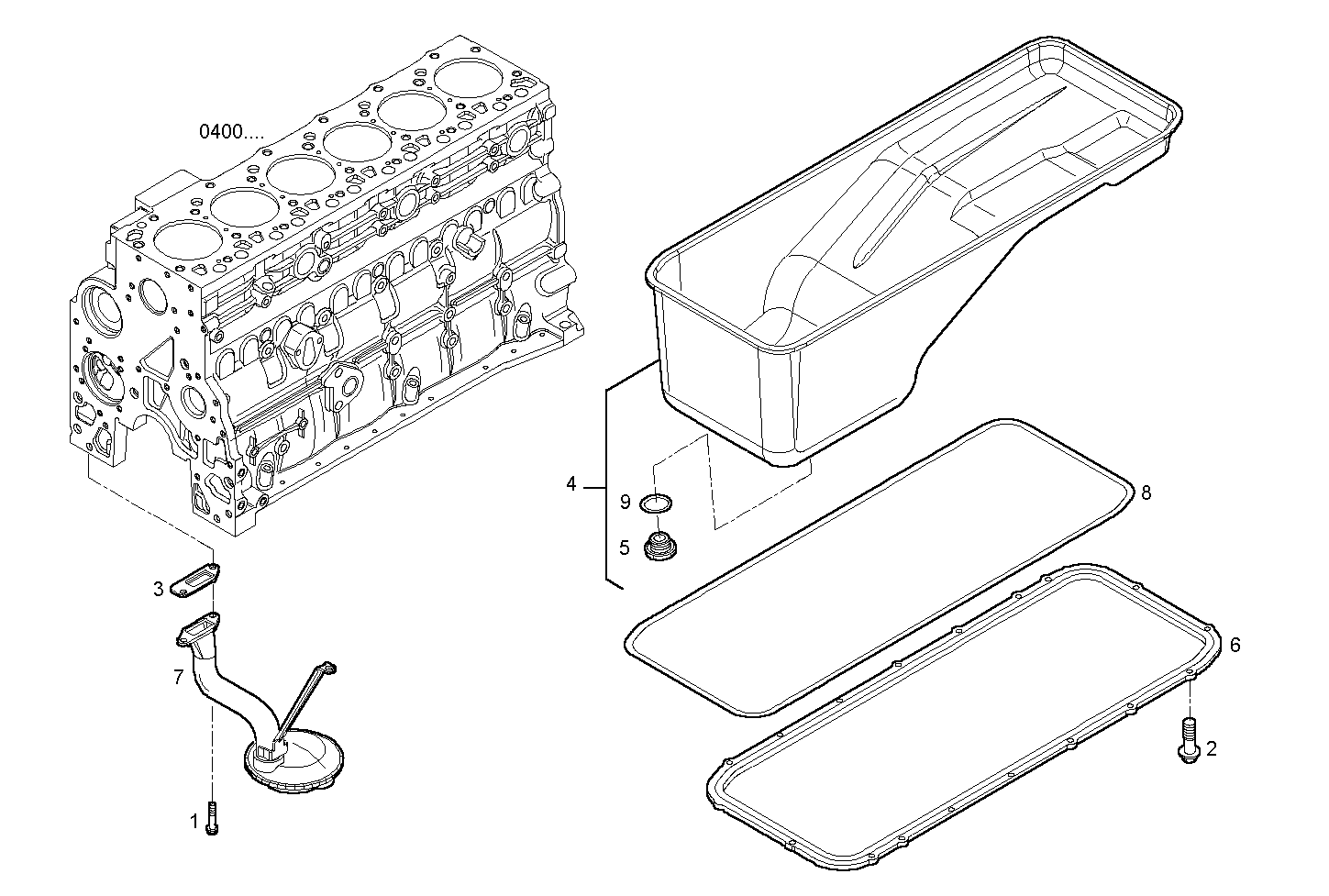 0400....

4

9

5

8

3

7

6

2

1