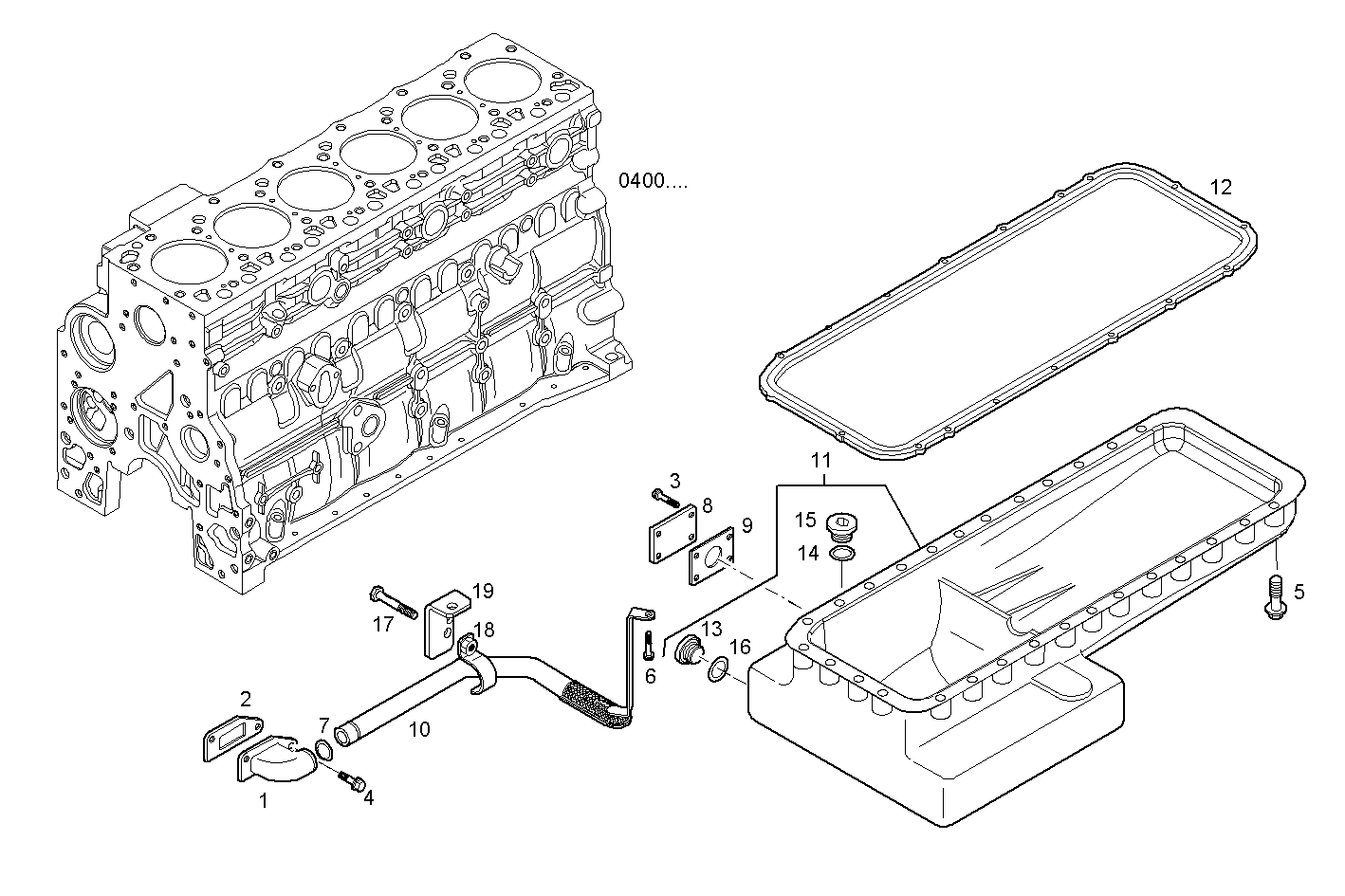 0400....

12

11

3

8

9

15

14

5

19

17

18

13

16

6

2

7

10

1

4