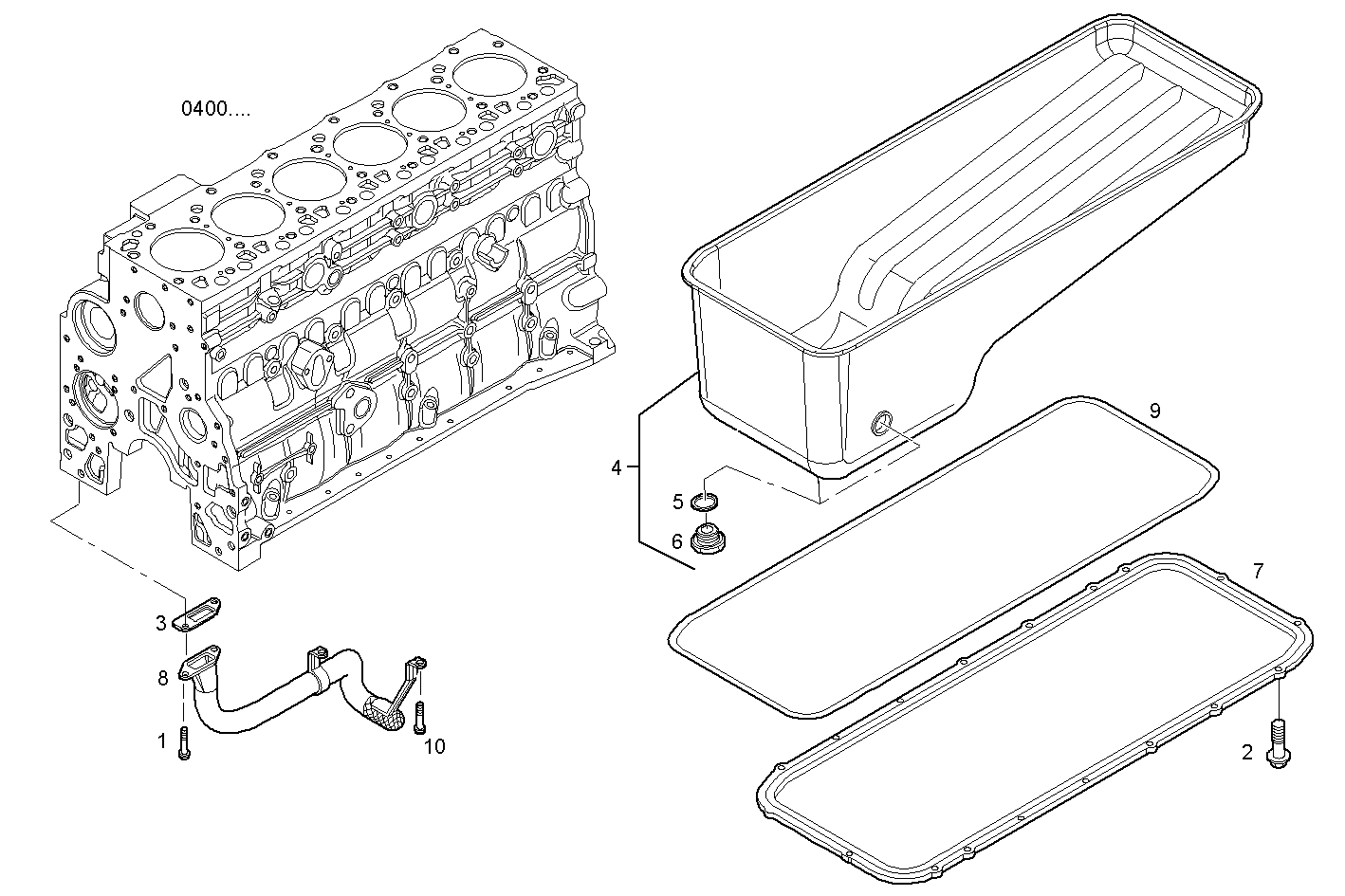 0400....

9

4

5

6

7

3

8

1

10

2