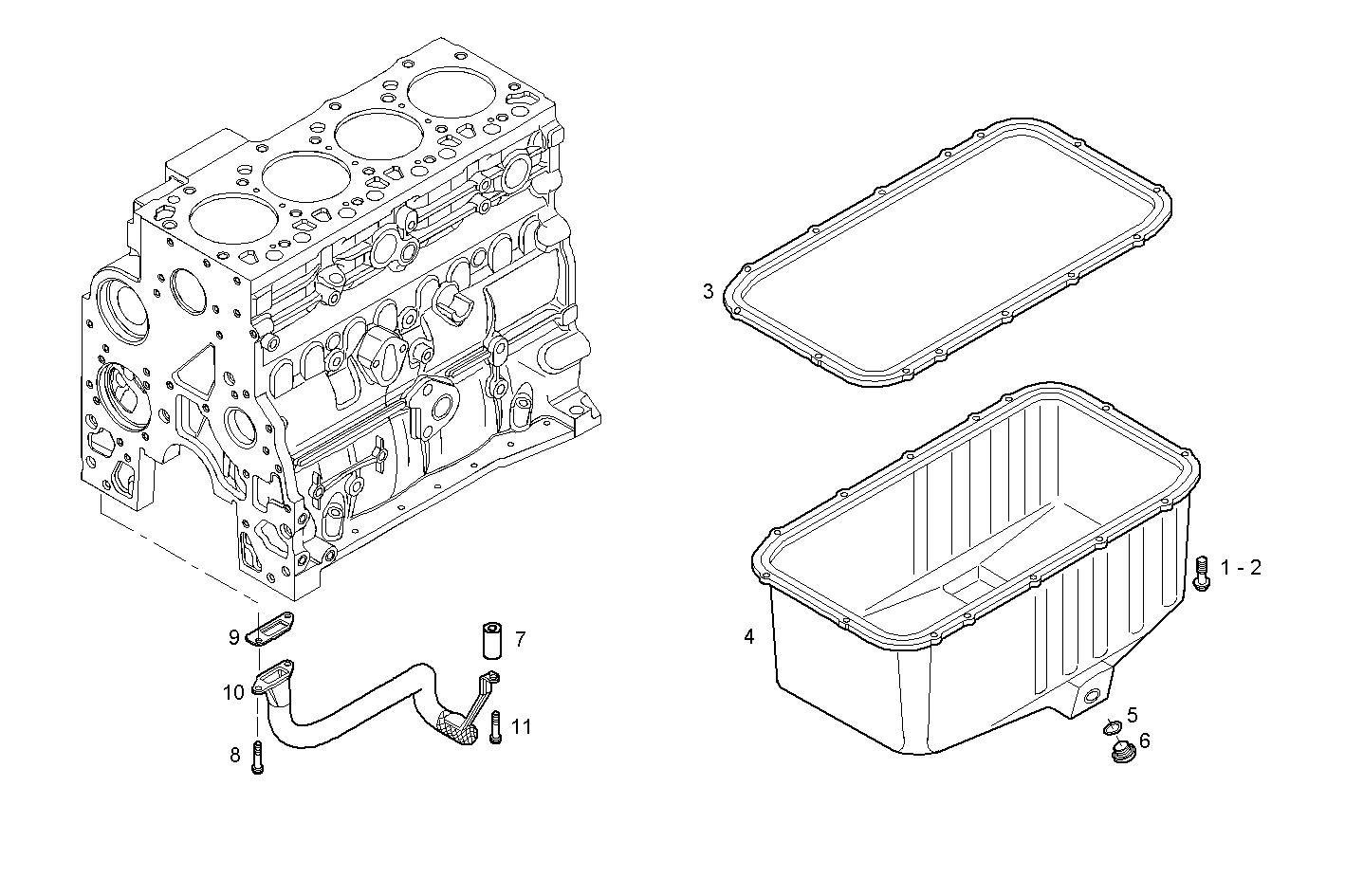 3

1 - 2

4

9

7

10

11

8

5

6