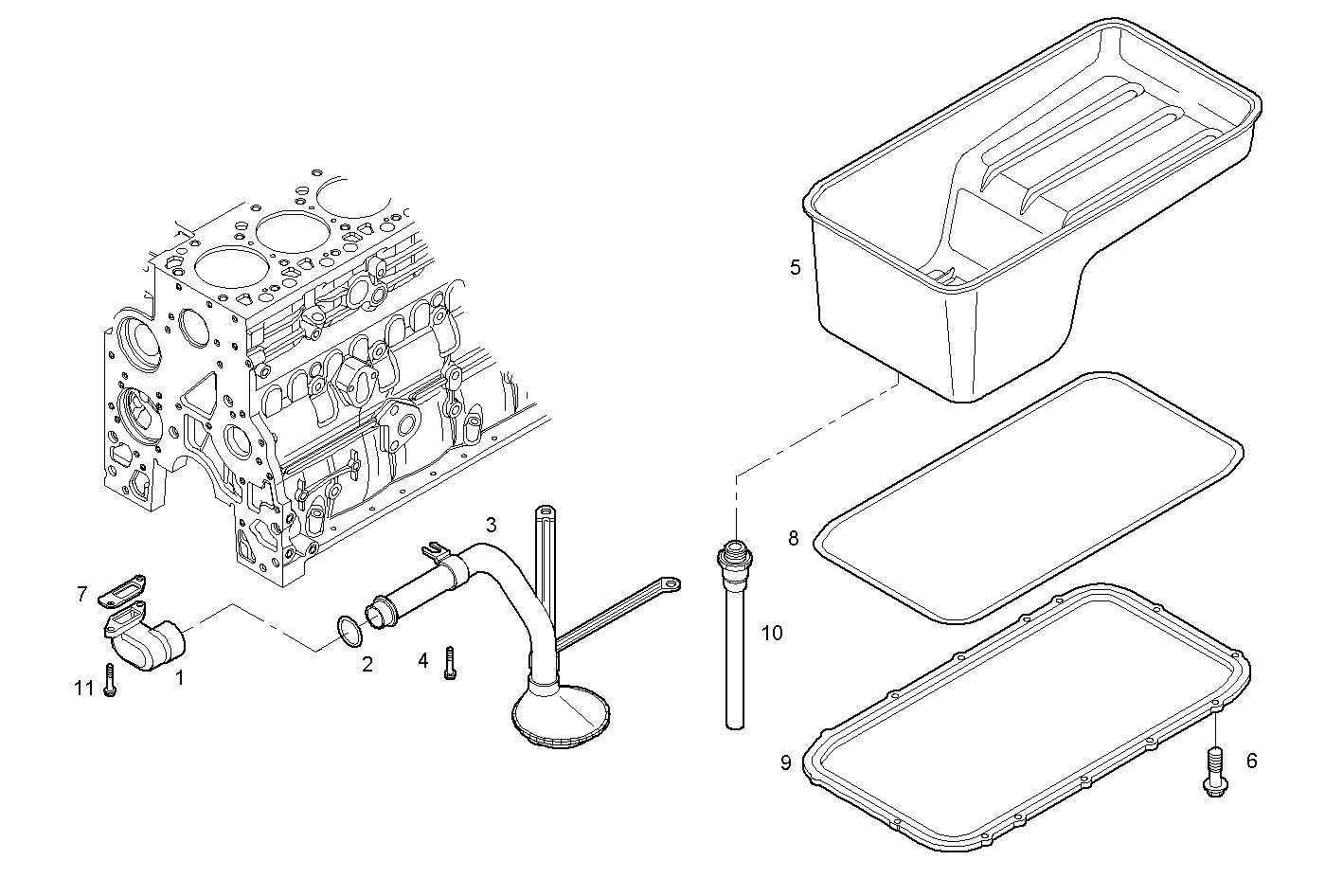 5
3
8
7
10
2
4
1
11
9
6