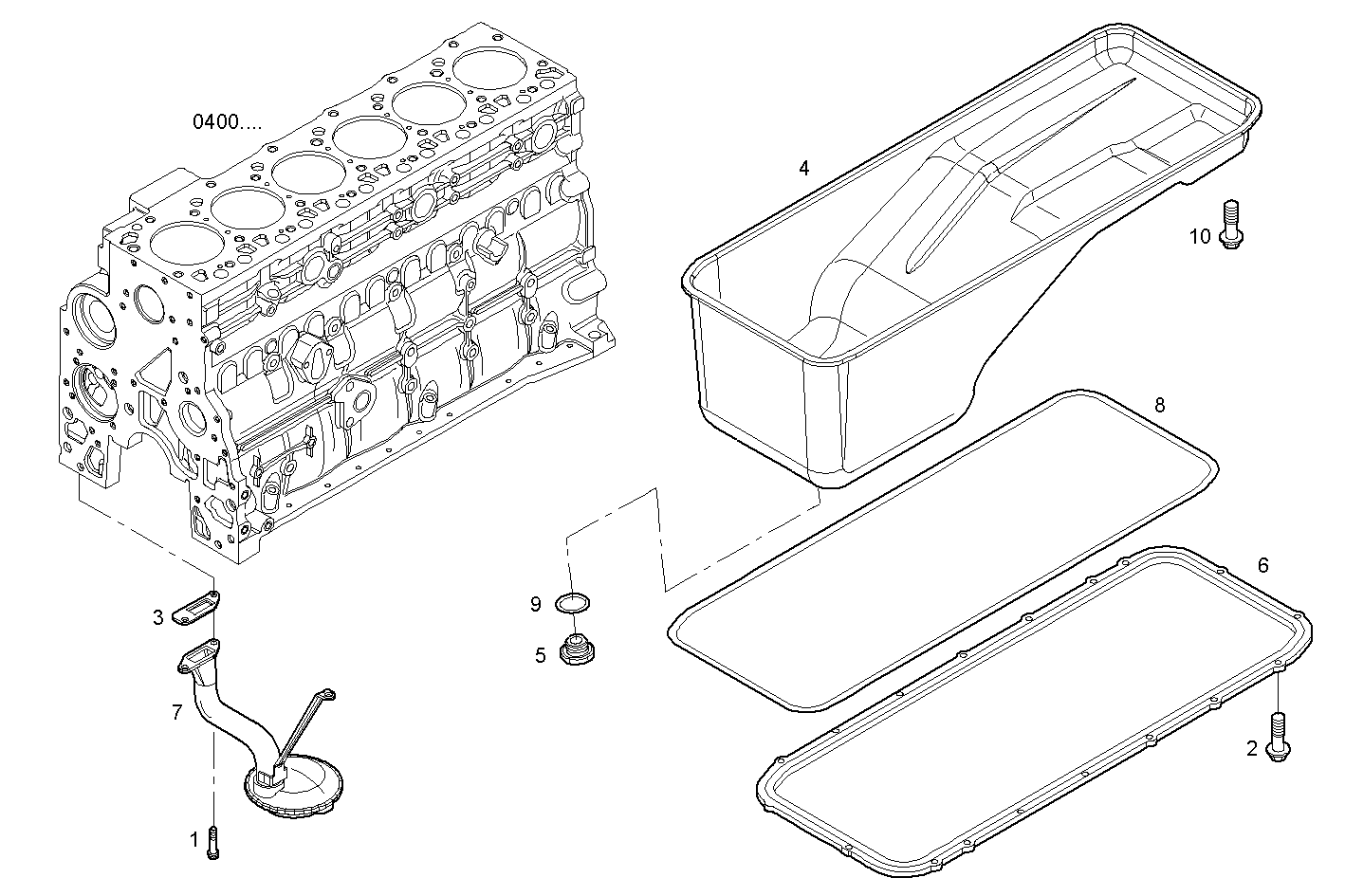 0400....

4

10

8

6

9

5

3

7

2

1