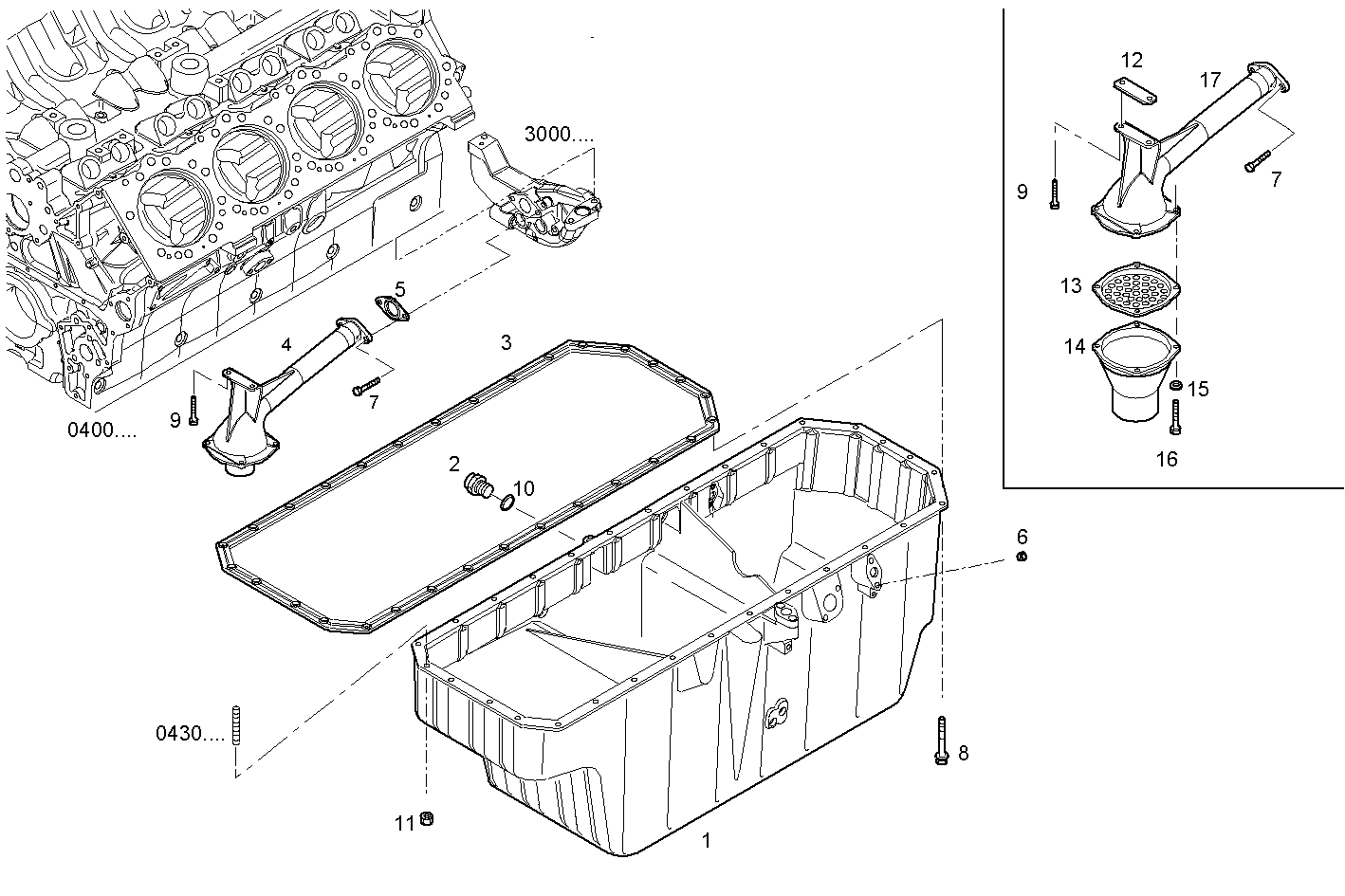 3000....
5
4
3
7
9
0400....
2
10
6
0430....
8
11
1
12
17
9
7
13
14
15
16