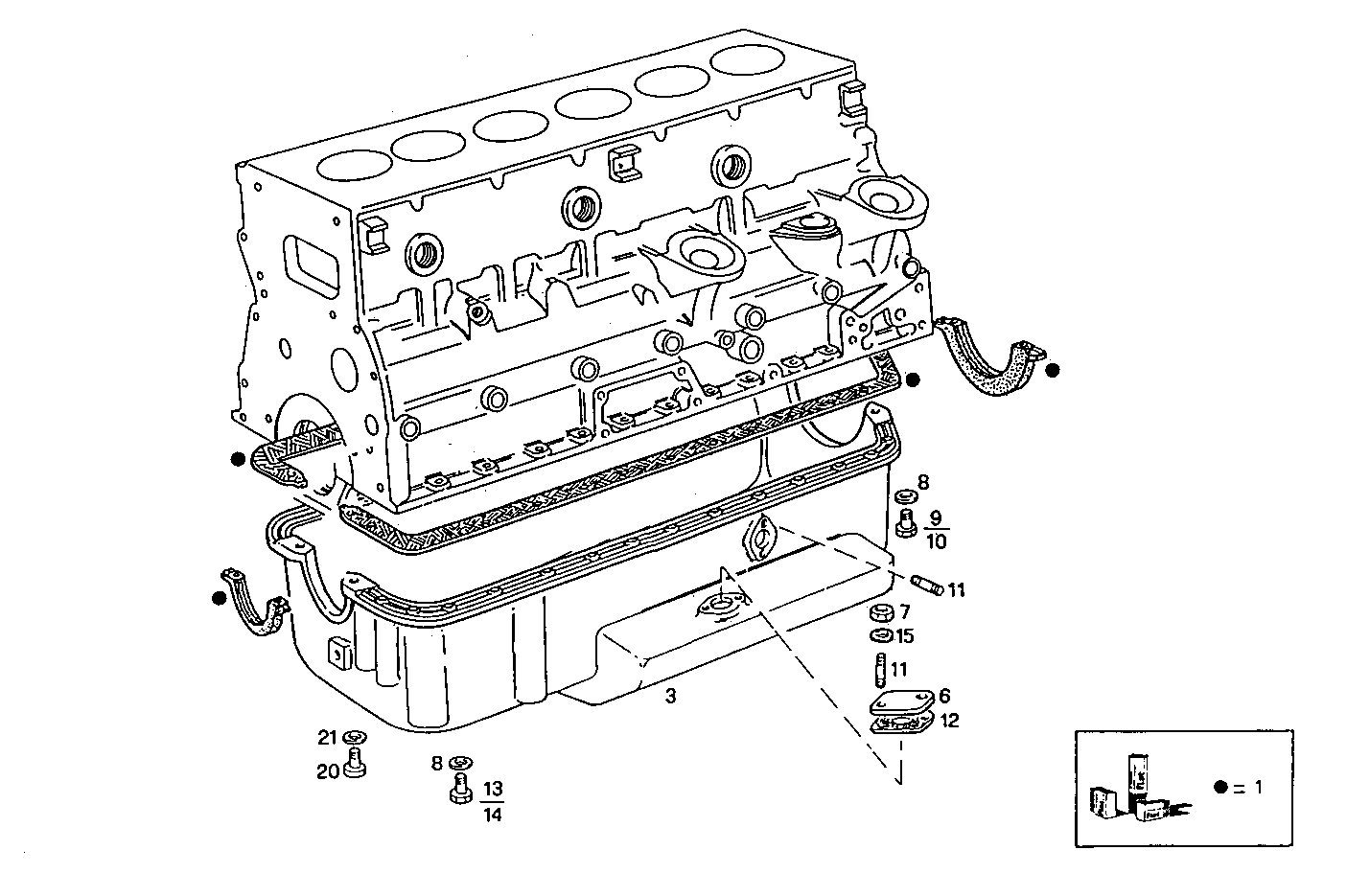 8

$\frac{9}{10}$

11

7

15

11

6

12

3

21

20

8

$\frac{13}{14}$

● = 1