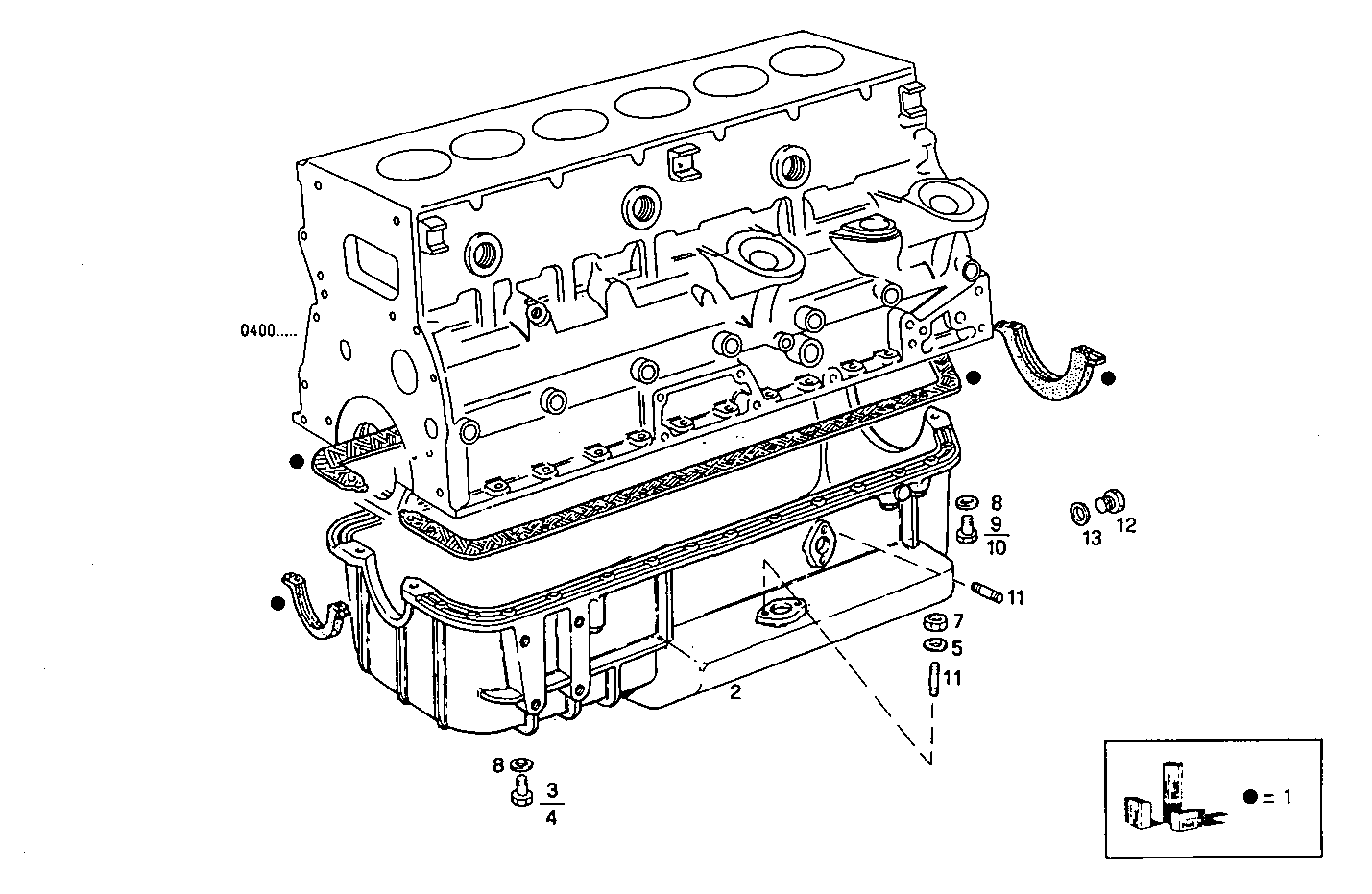 0400.....

8
$\frac{9}{10}$

13 12

11

7
5
11

2

8
$\frac{3}{4}$

● = 1