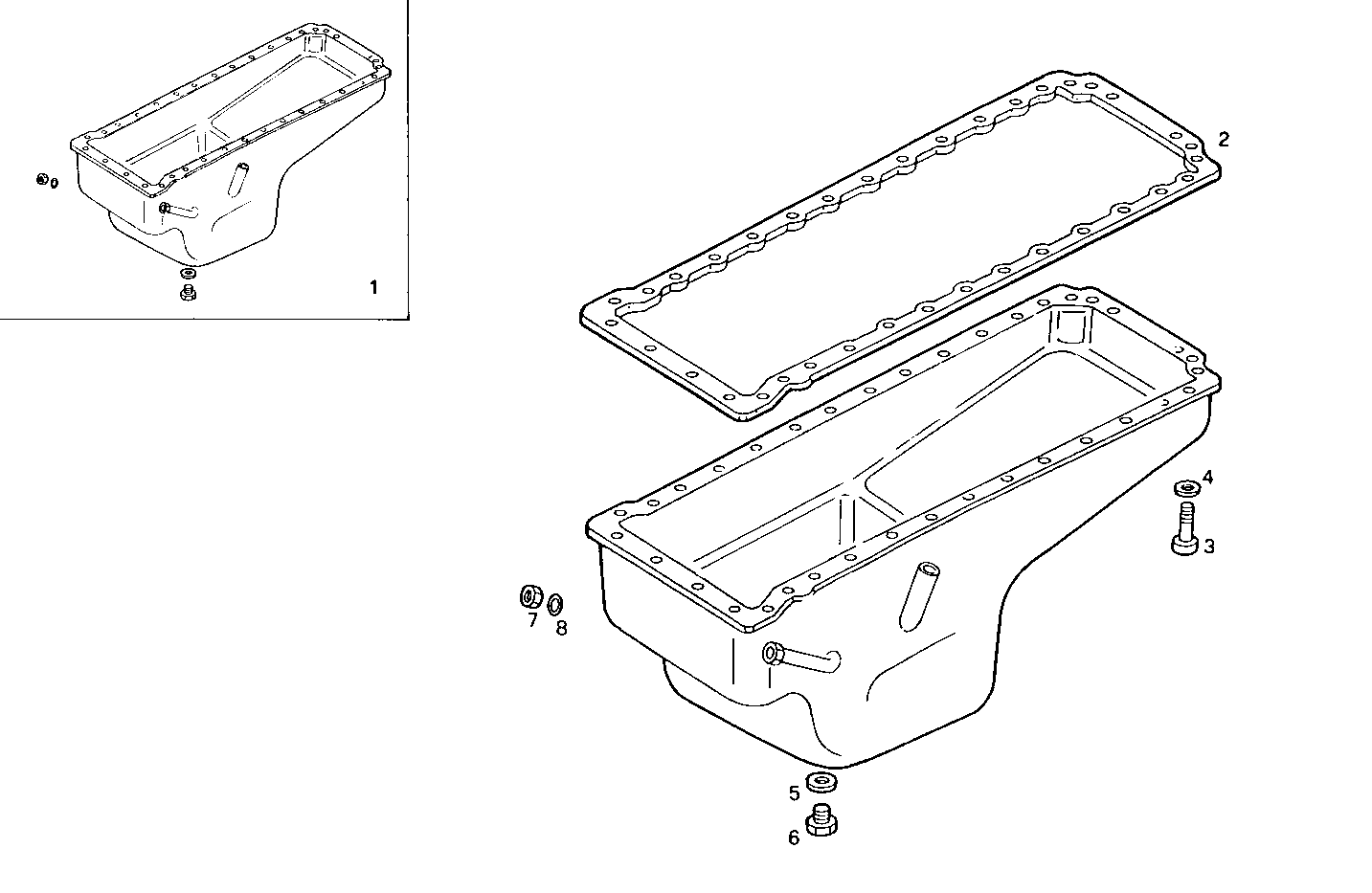 1
2
4
3
7
8
5
6