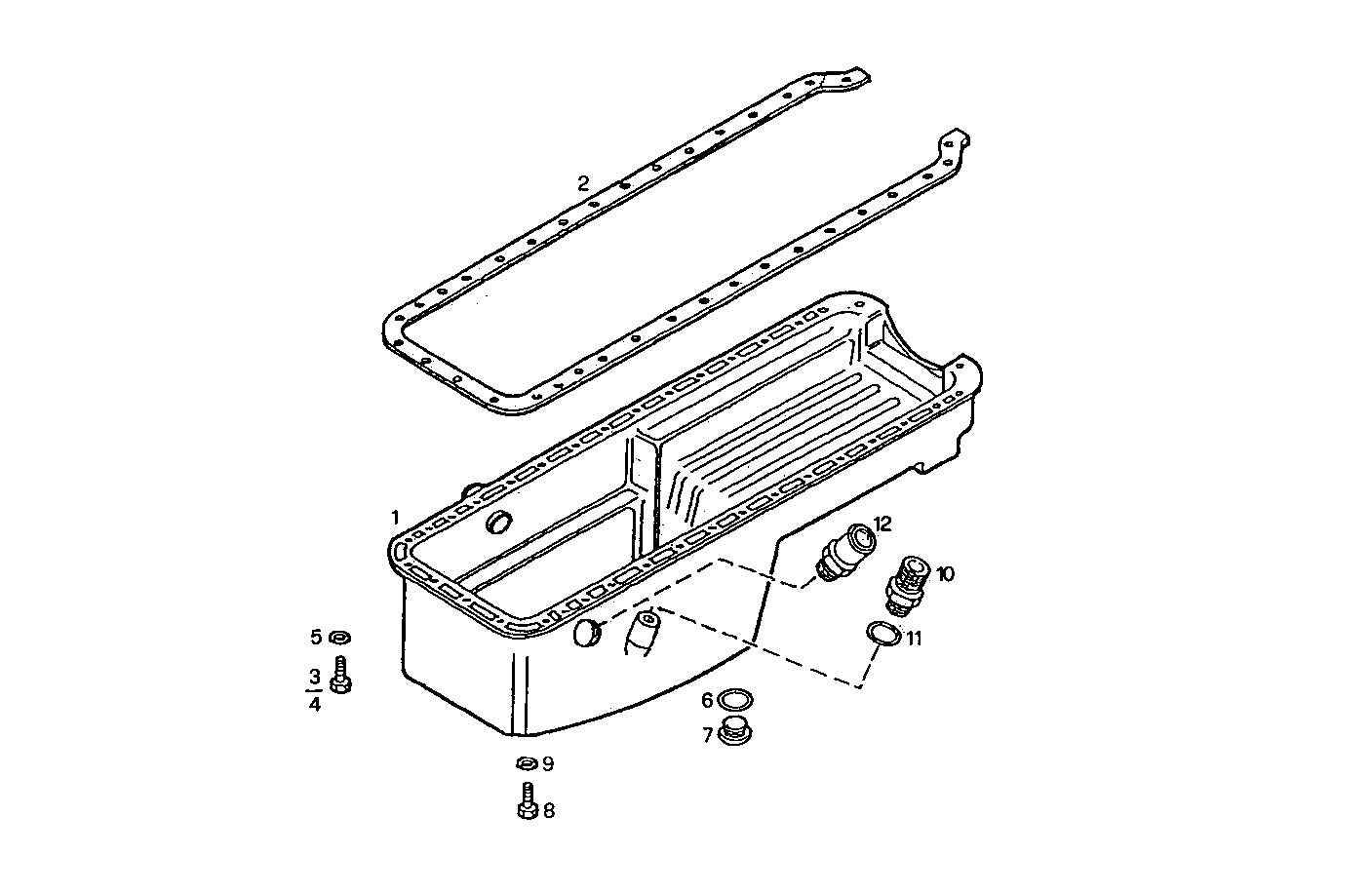 2
1
12
10
11
5
3
4
6
7
9
8