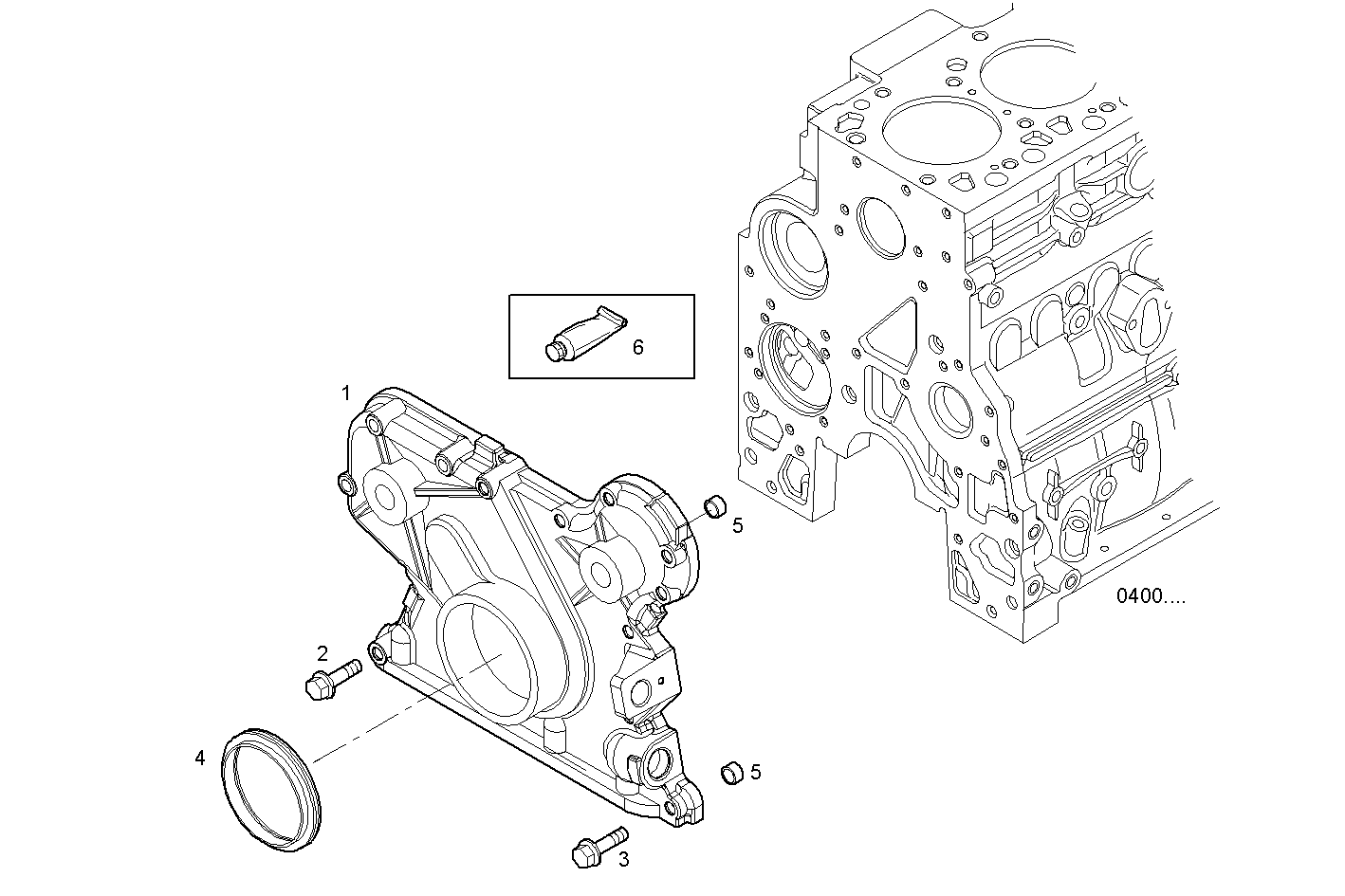 6
1
5
0400....
2
4
5
3