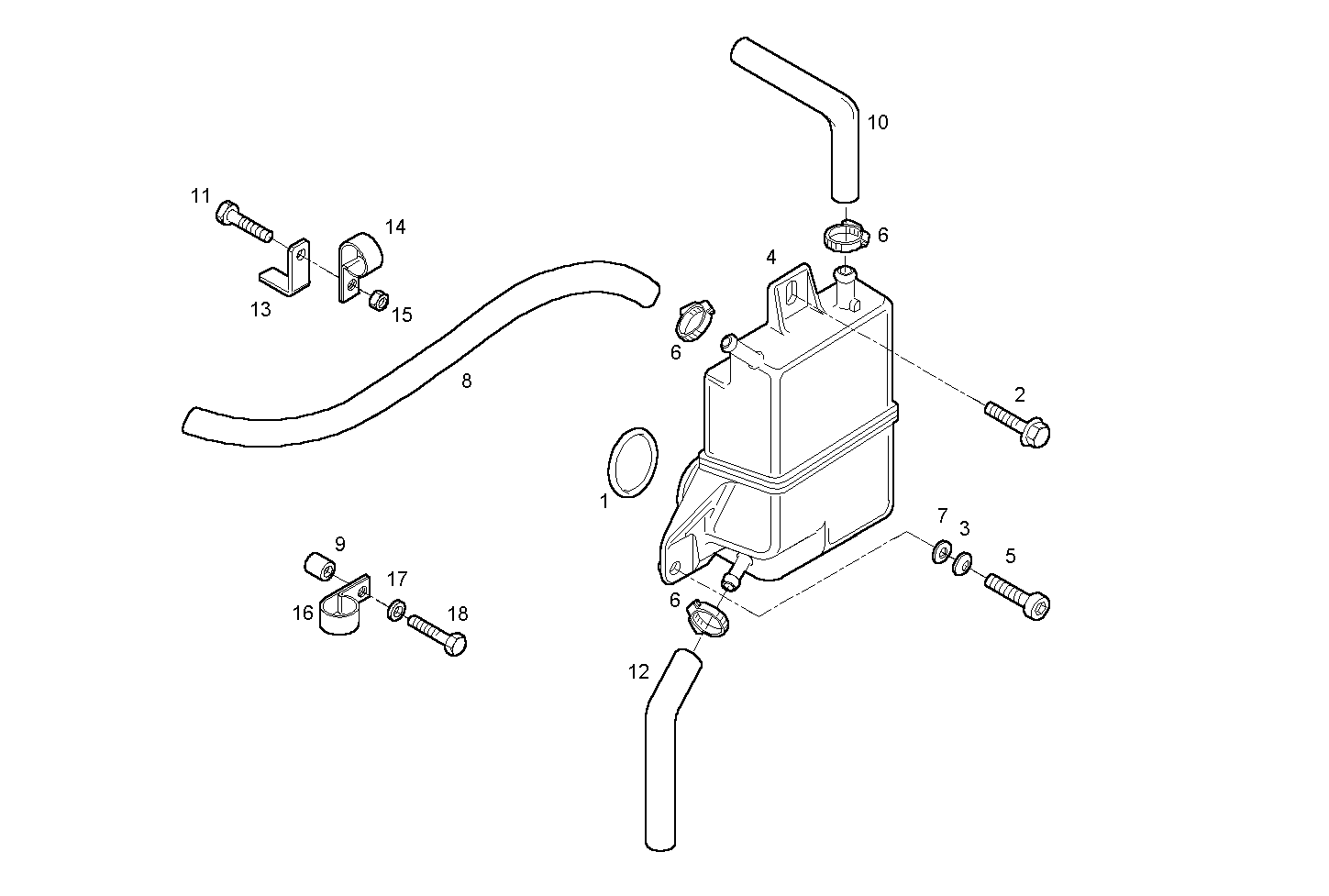 10
11
14
6
4
13
15
6
8
2
1
7
3
5
9
17
16
18
6
12