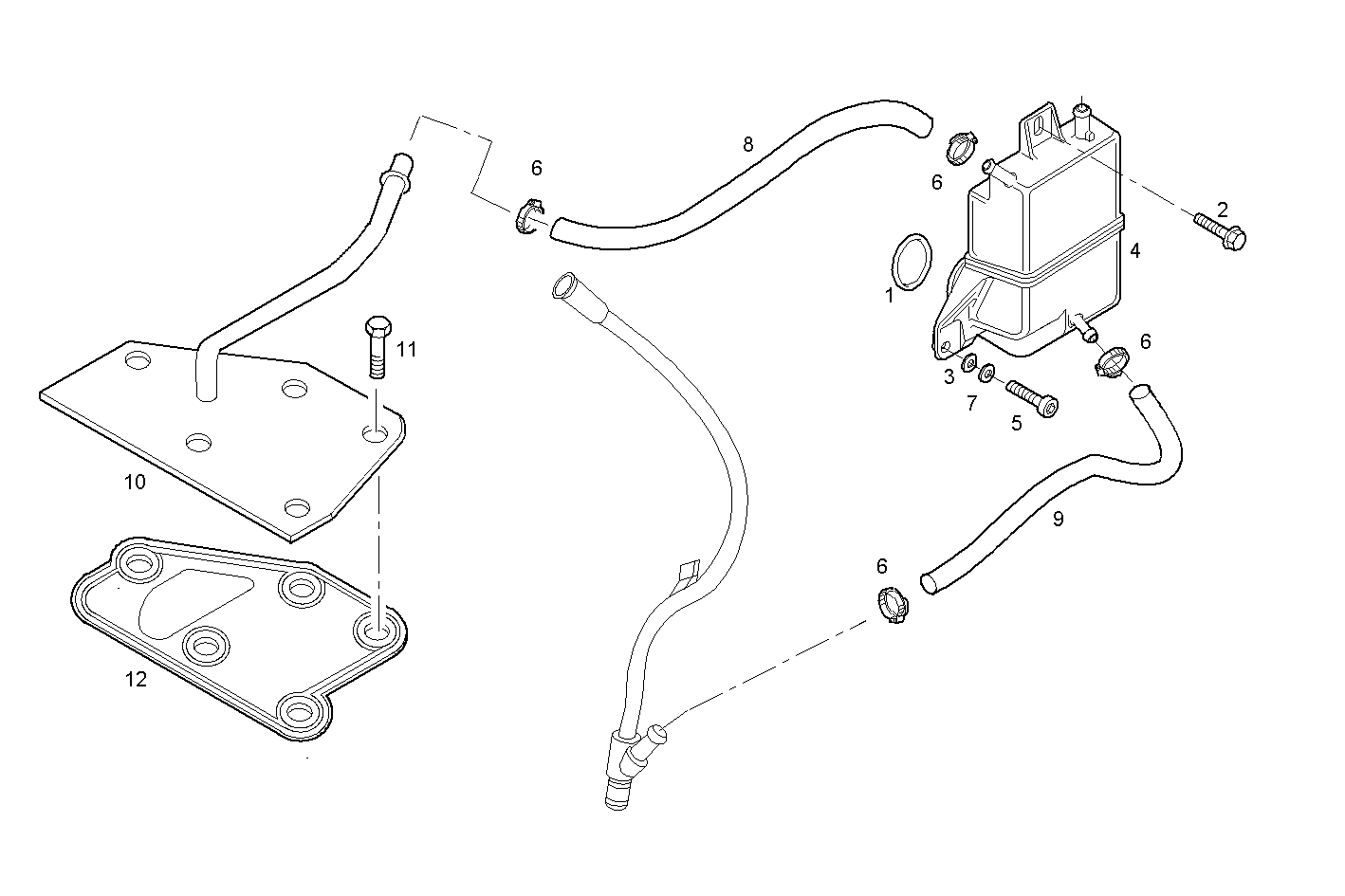 8
6
6
2
4
1
11
6
3
7
5
10
9
6
12