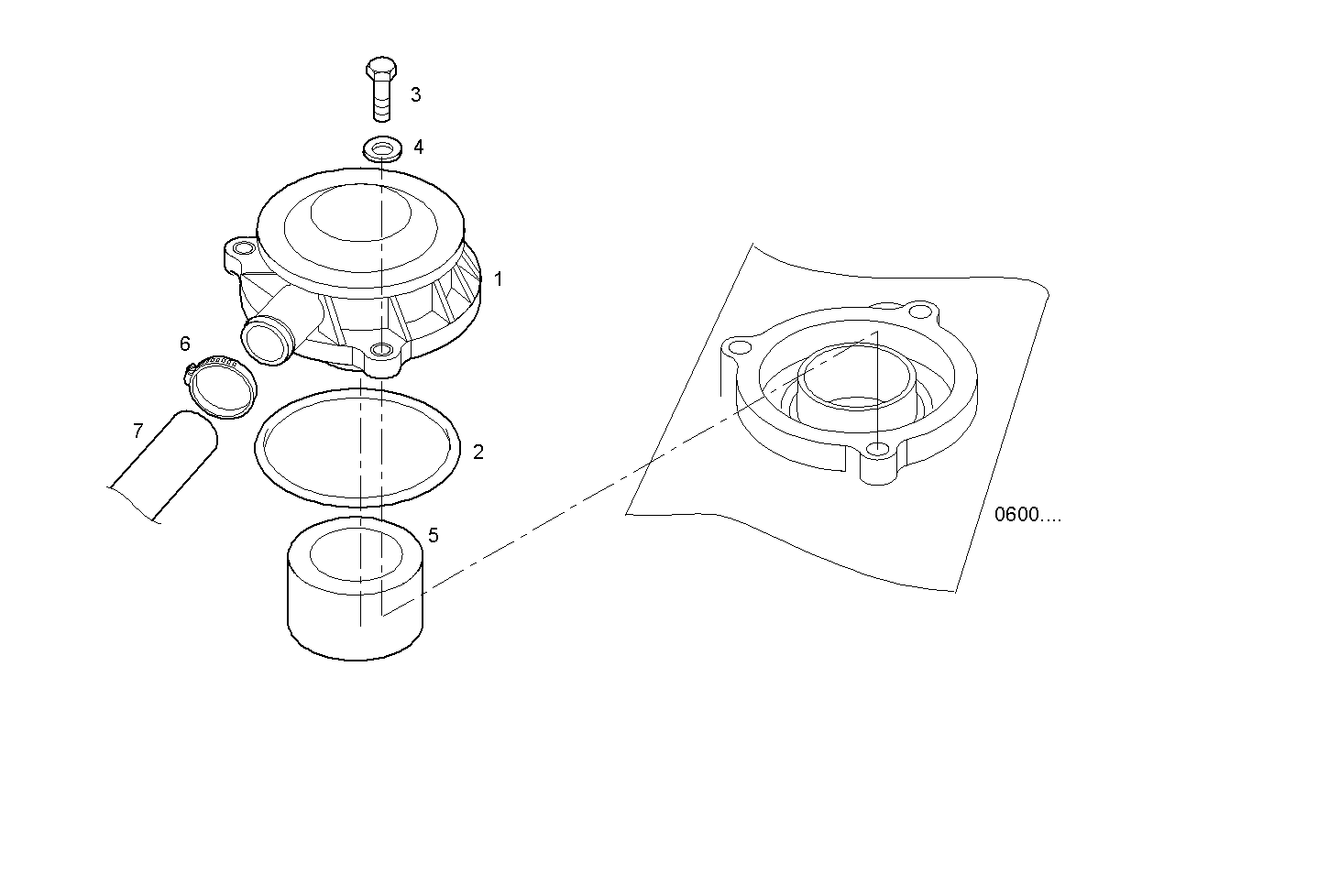 3
4
1
6
7
2
5
0600....