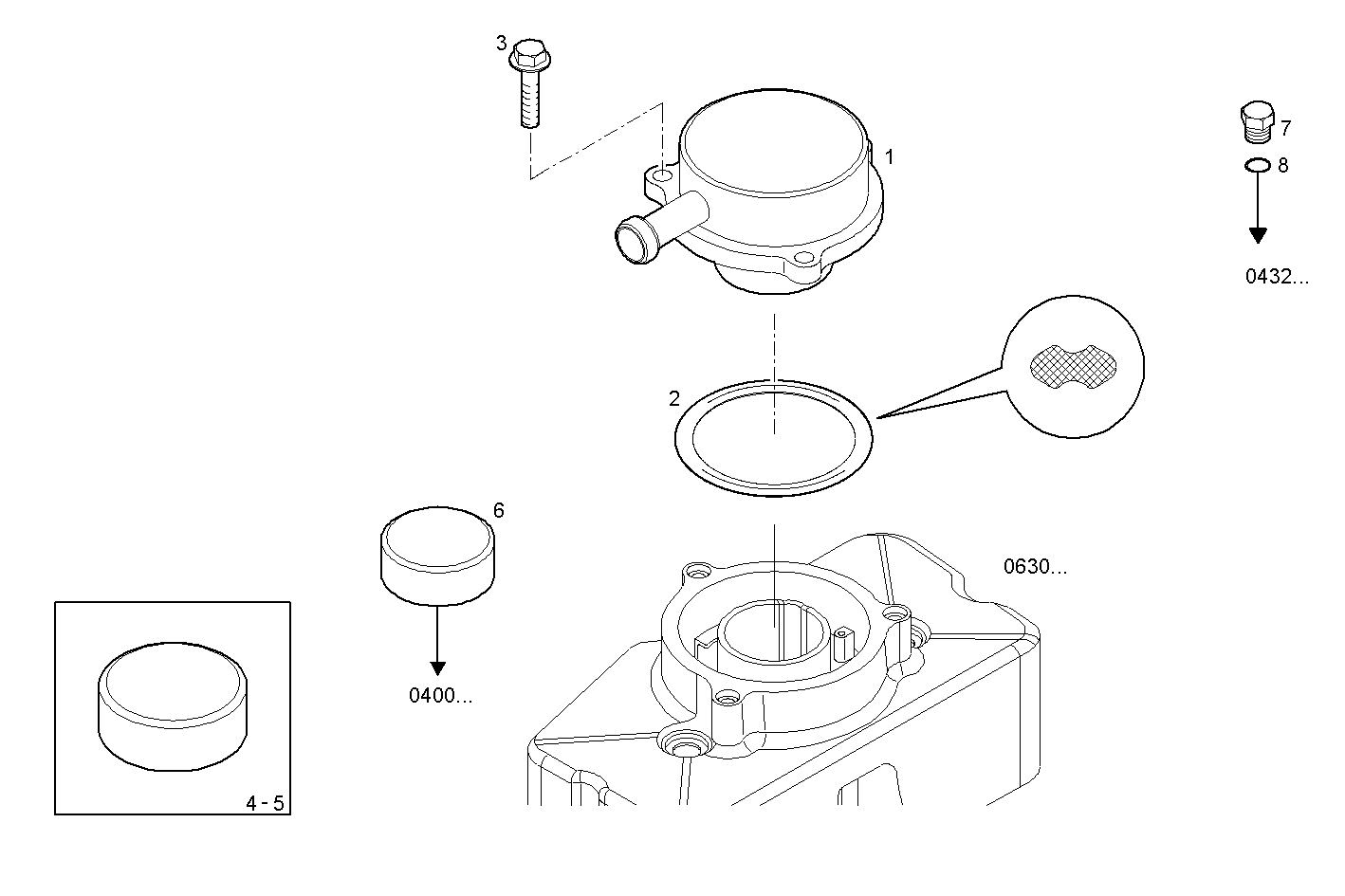 3

1

7

8

0432...

2

6

0630...

0400...

4 - 5