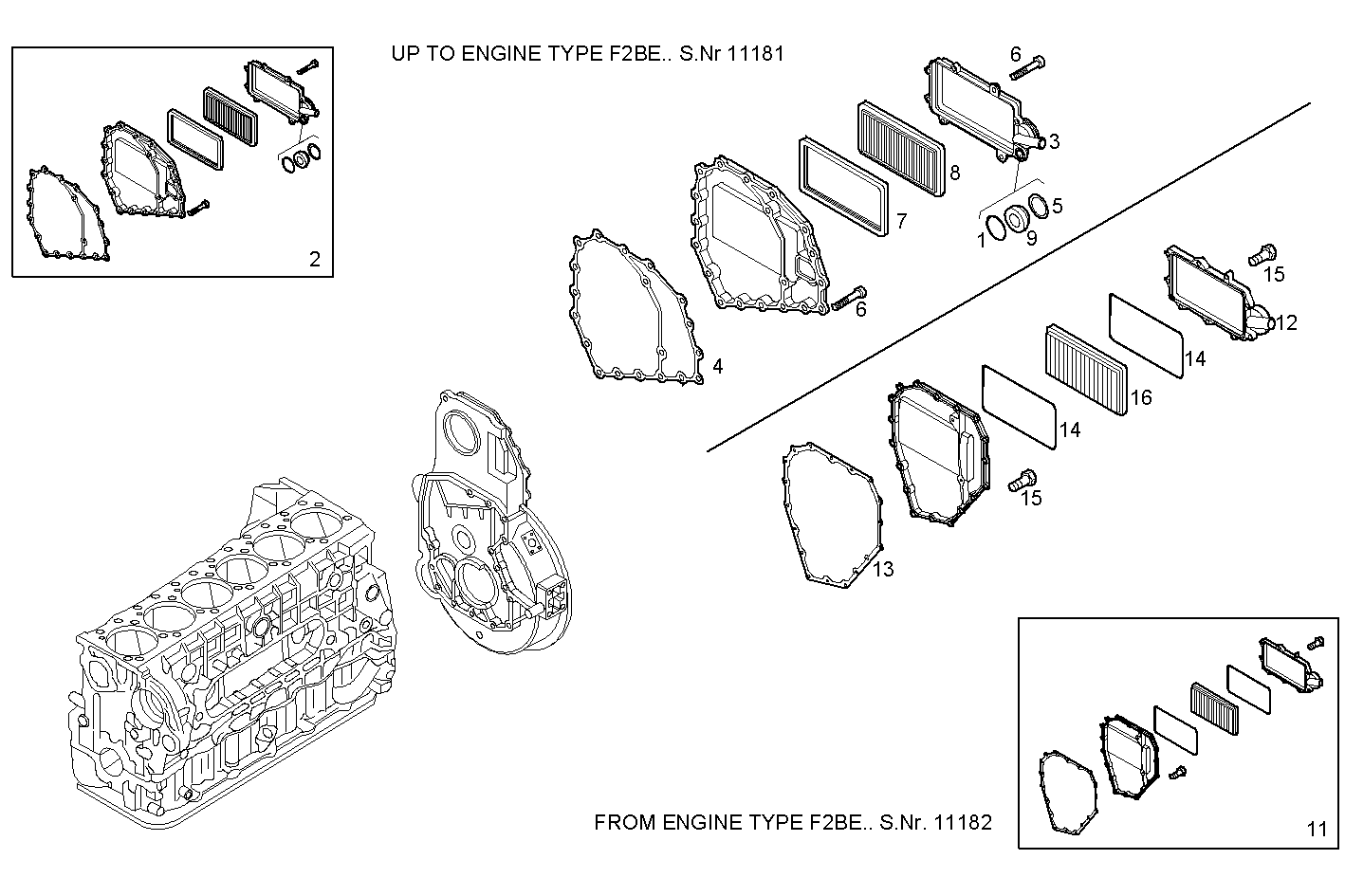 UP TO ENGINE TYPE F2BE.. S.Nr 11181

2

6
3
8
5
7
1
9
6
4
15
12
14
16
14
15
13

FROM ENGINE TYPE F2BE.. S.Nr. 11182

11