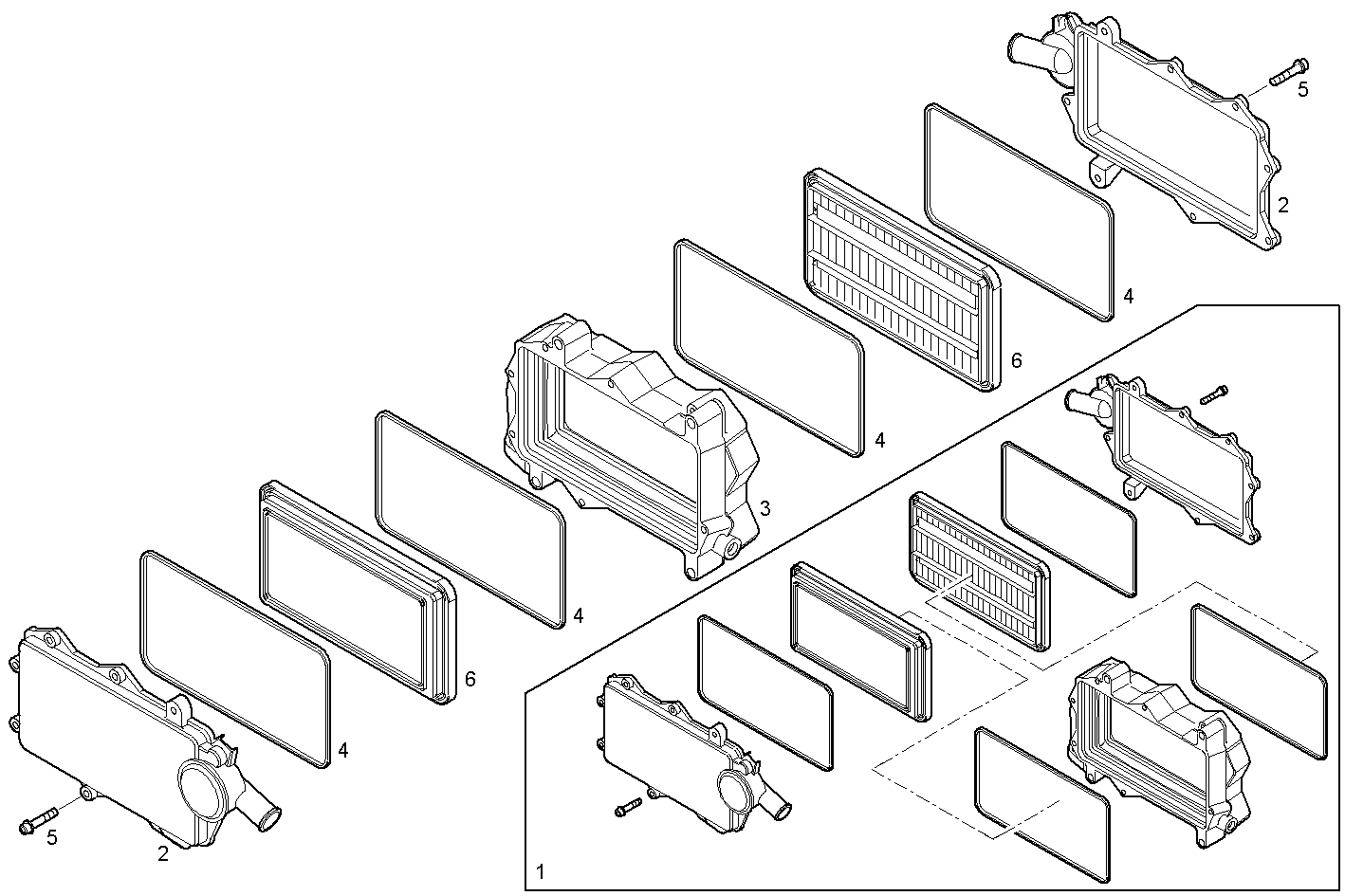 5
2
4
6
4
3
4
6
4
5
2
1