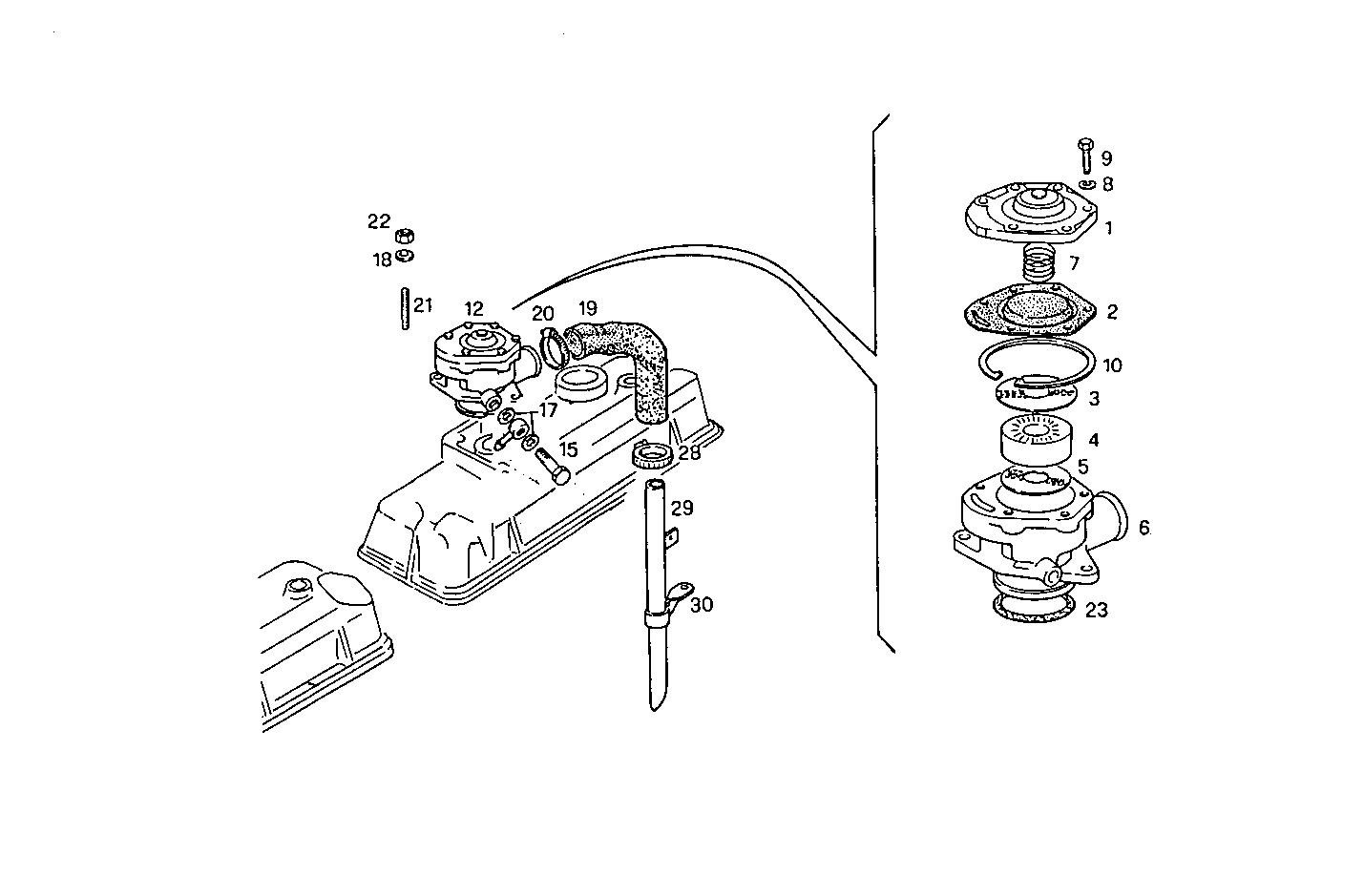 22
18
21
12
20
19
17
15
28
29
30
9
8
1
7
2
10
3
4
5
6
23