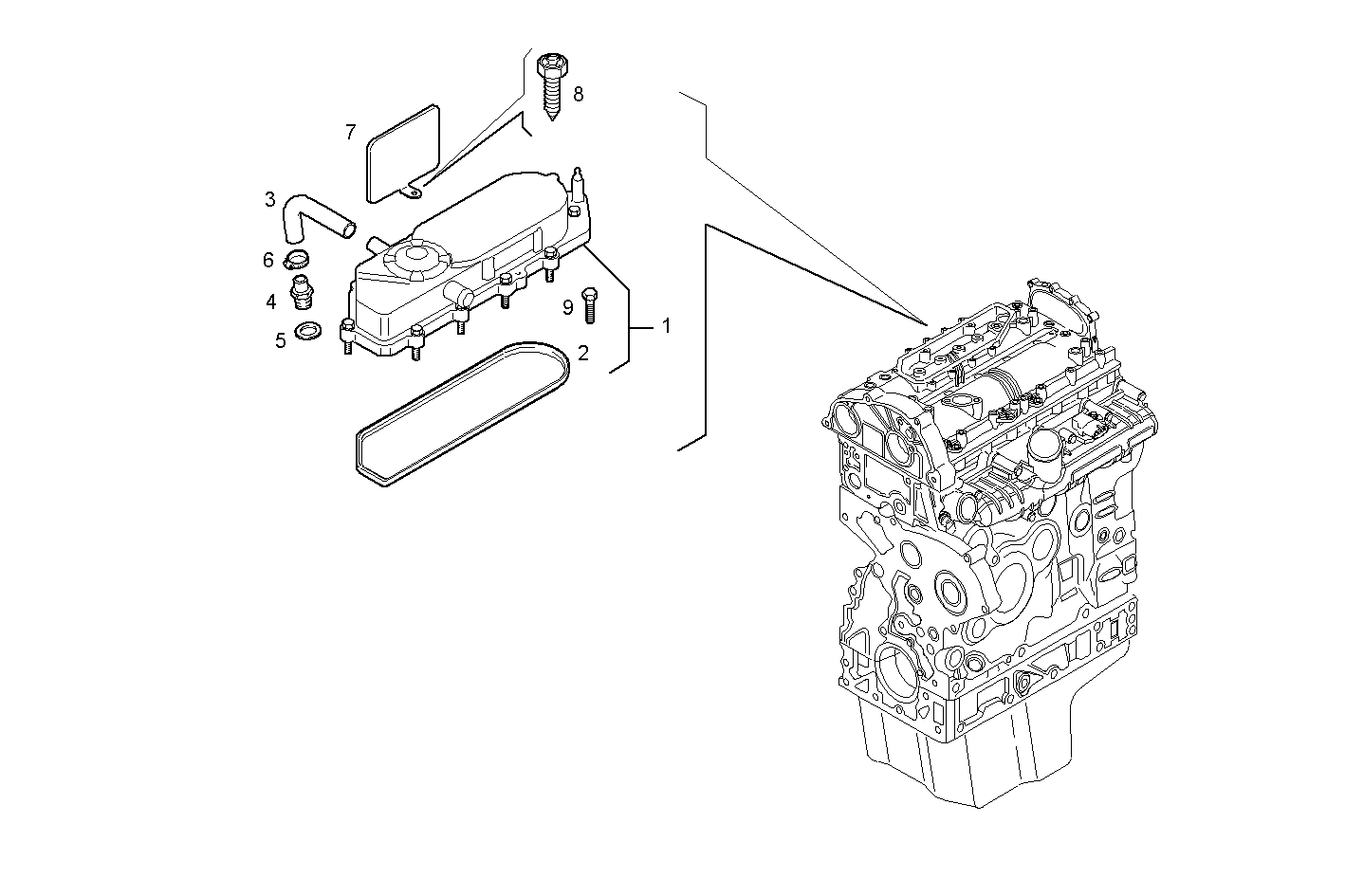 8
7
3
6
4
5
9
1
2