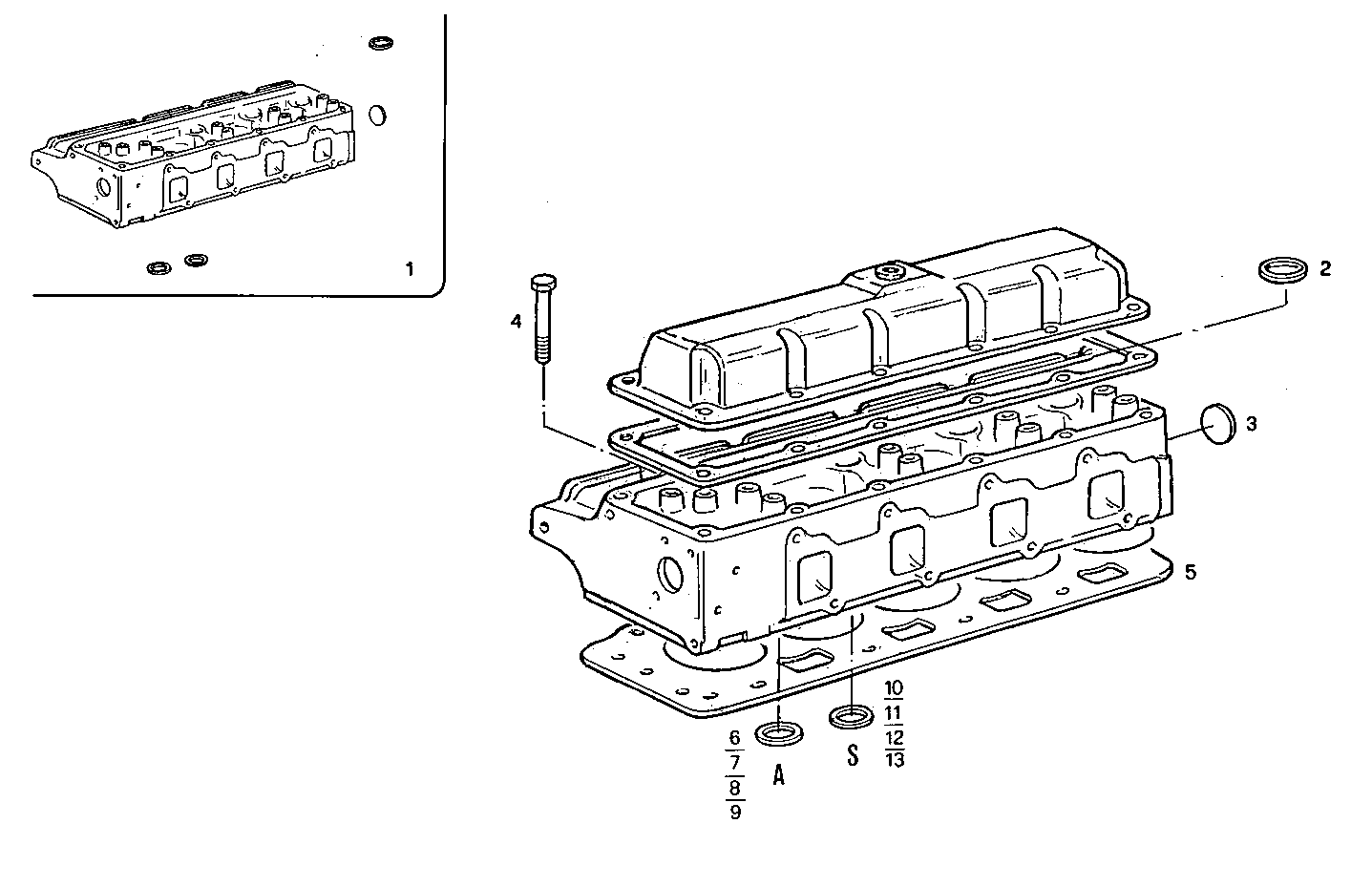 1

2

4

3

5

10
11
12
13

6
7
8
9

A

S