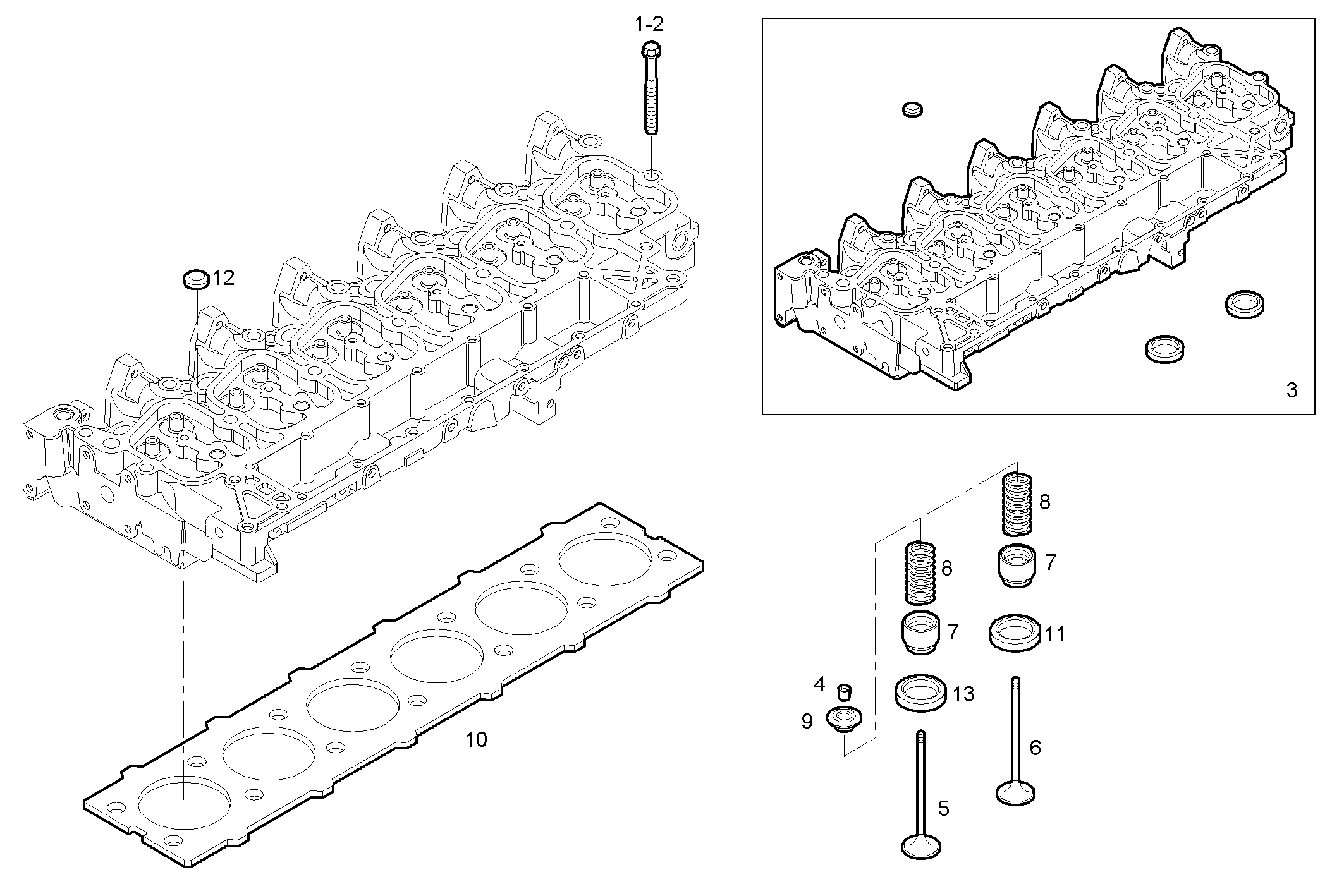 1-2

12

3

8

8

7

7

11

4

13

9

10

6

5