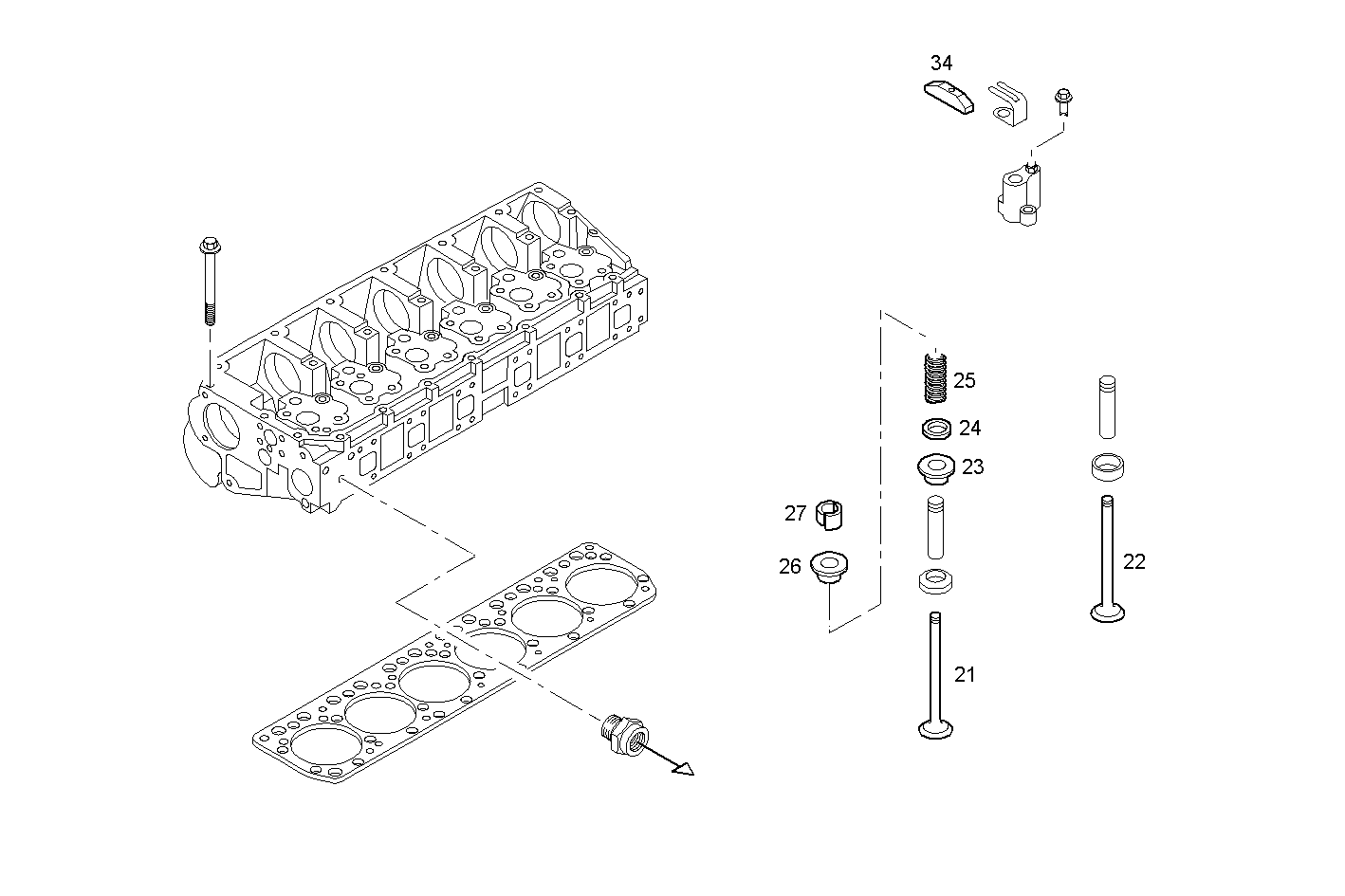 34
25
24
23
27
26
22
21