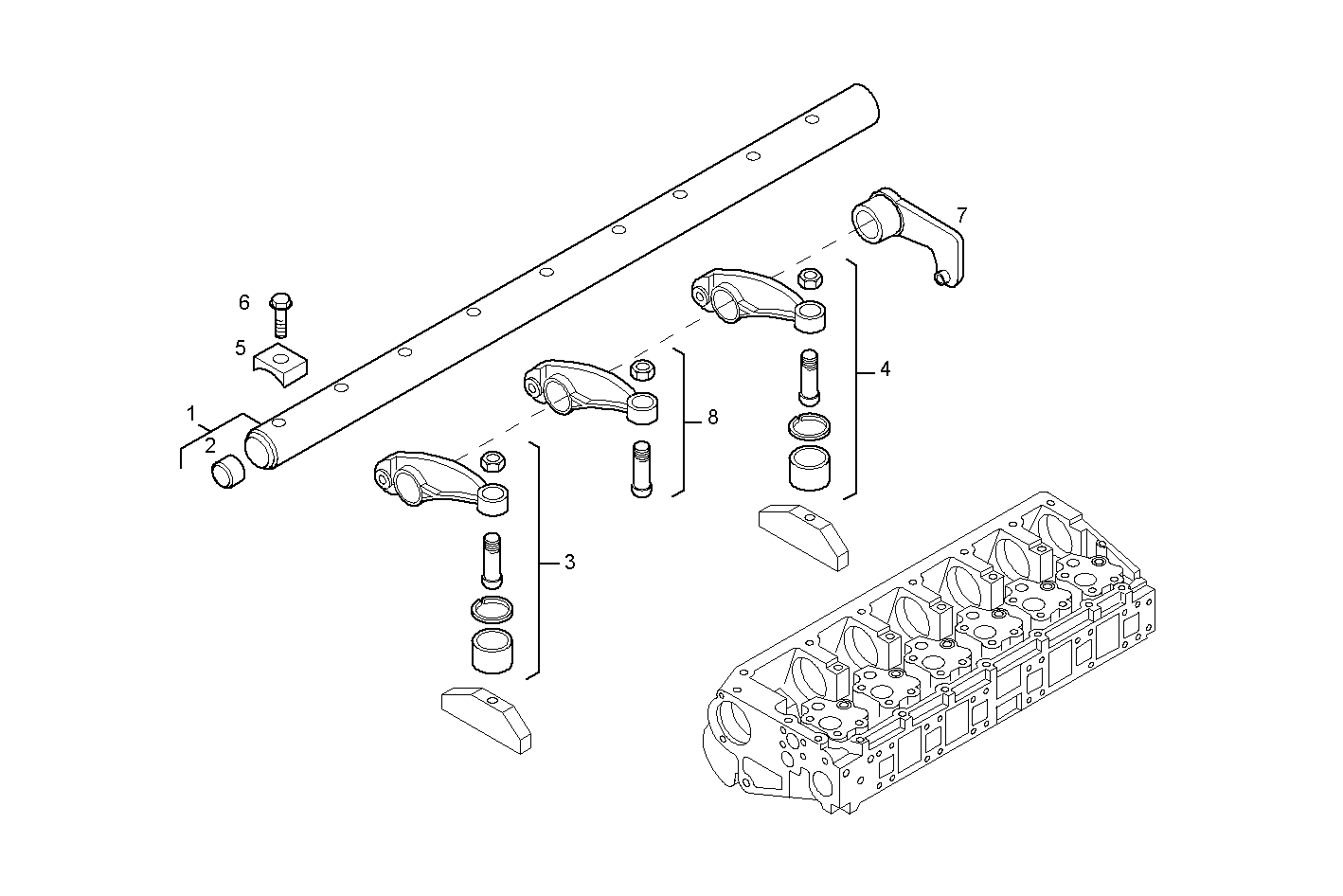 7
6
5
4
8
1
2
3