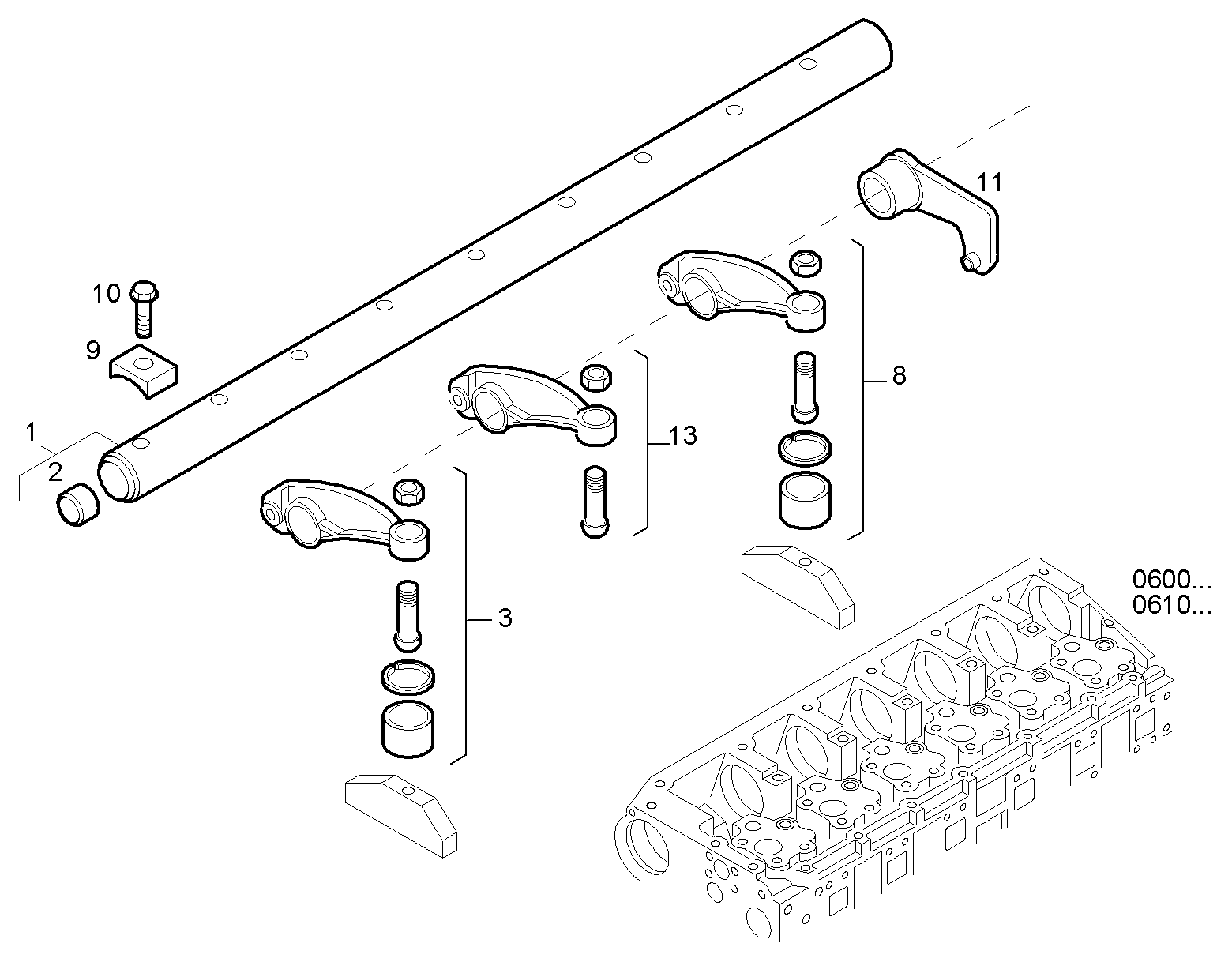 11
10
9
8
13
1
2
3
0600...
0610...