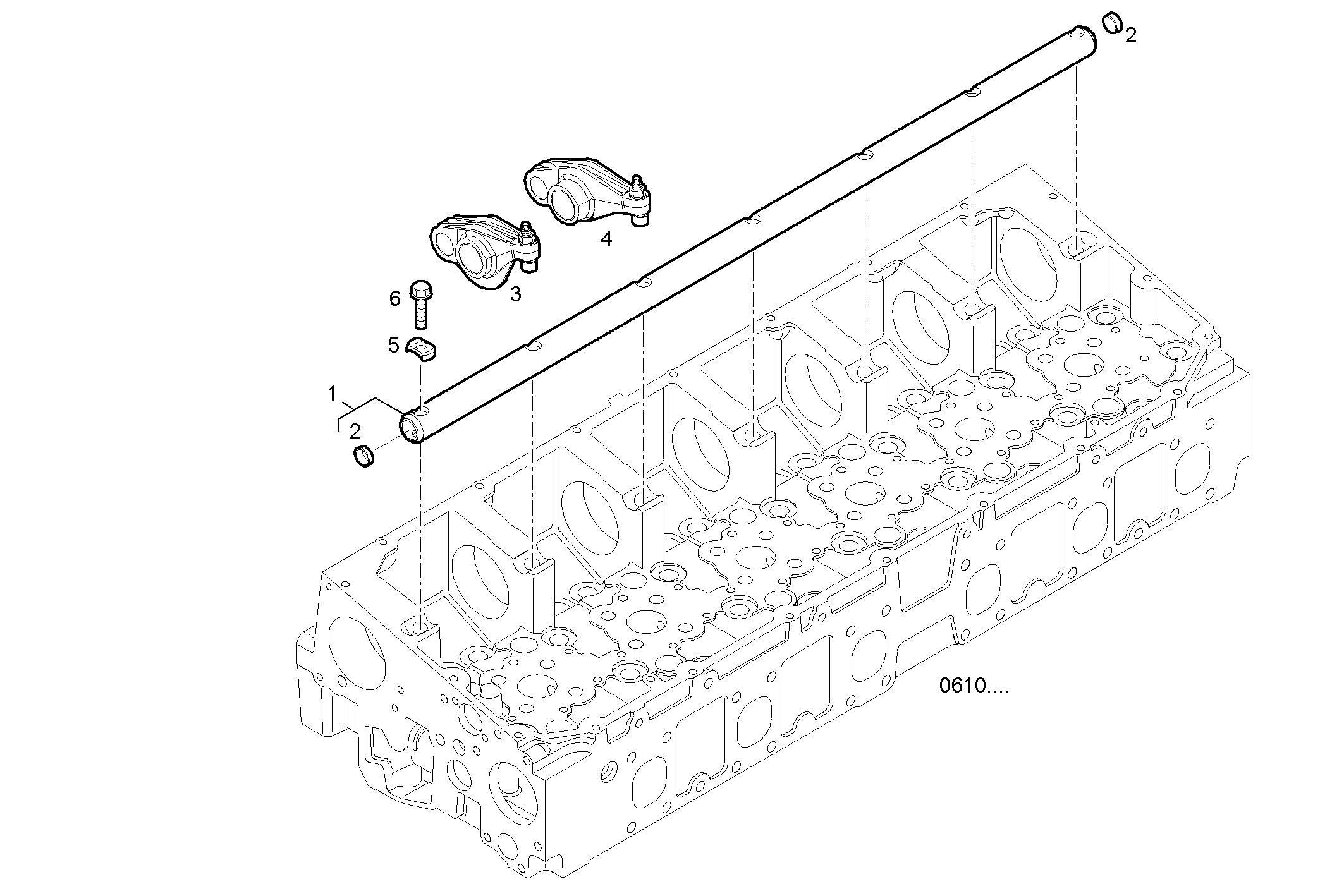 2
4
3
6
5
1
2
0610....