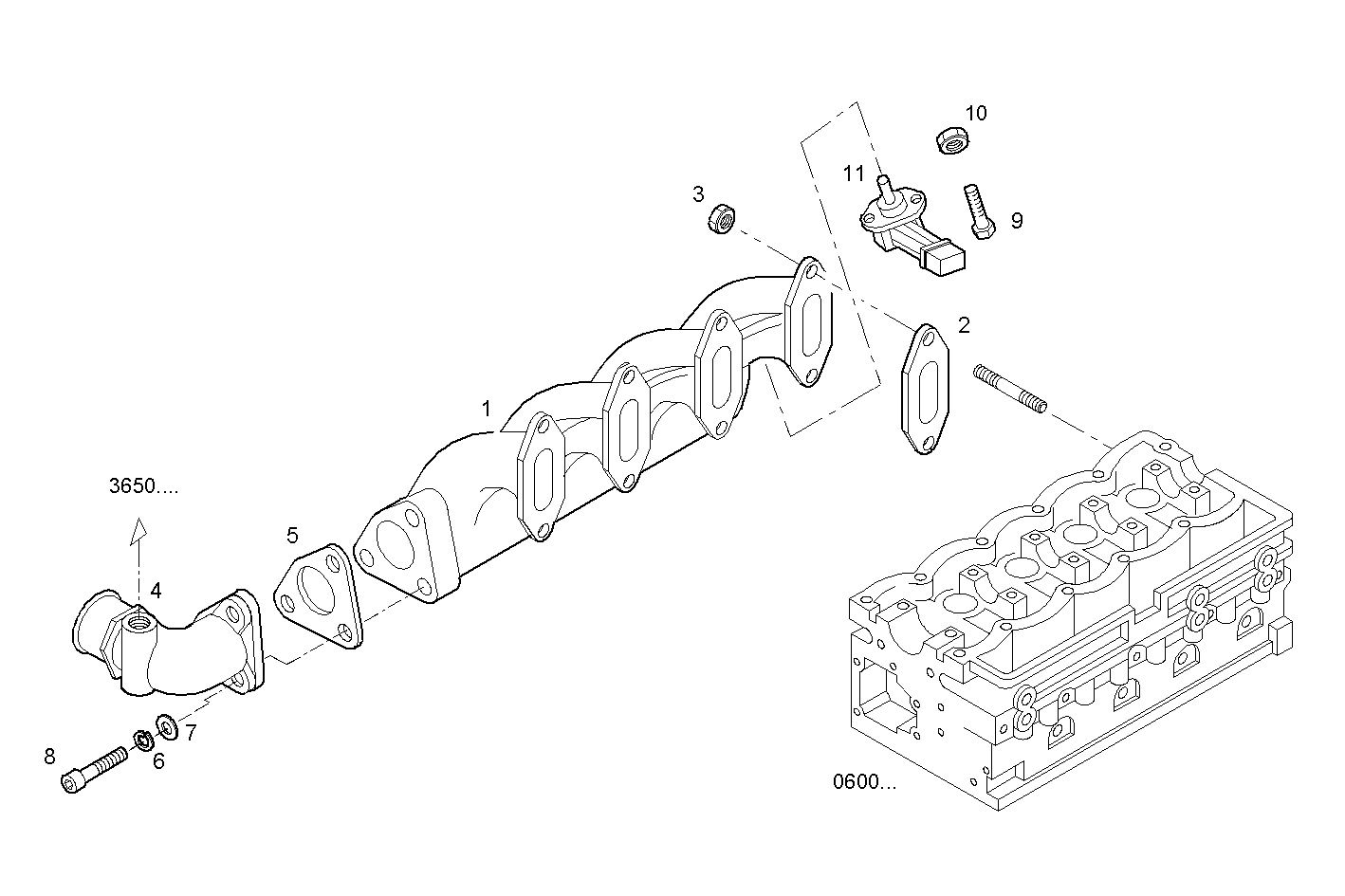 10

11

3

9

2

1

3650....

5

4

7

8

6

0600...