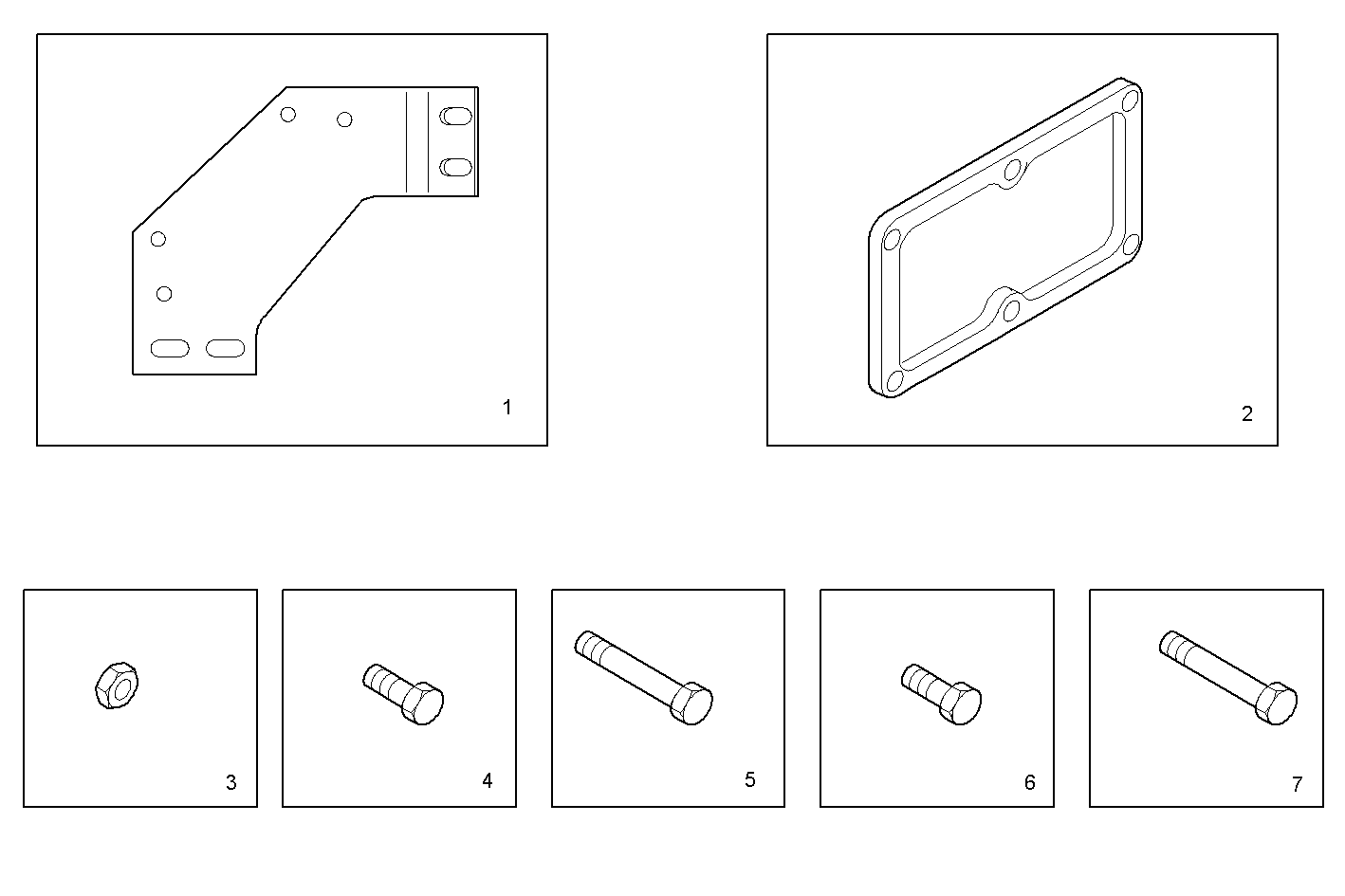 1

2

3

4

5

6

7