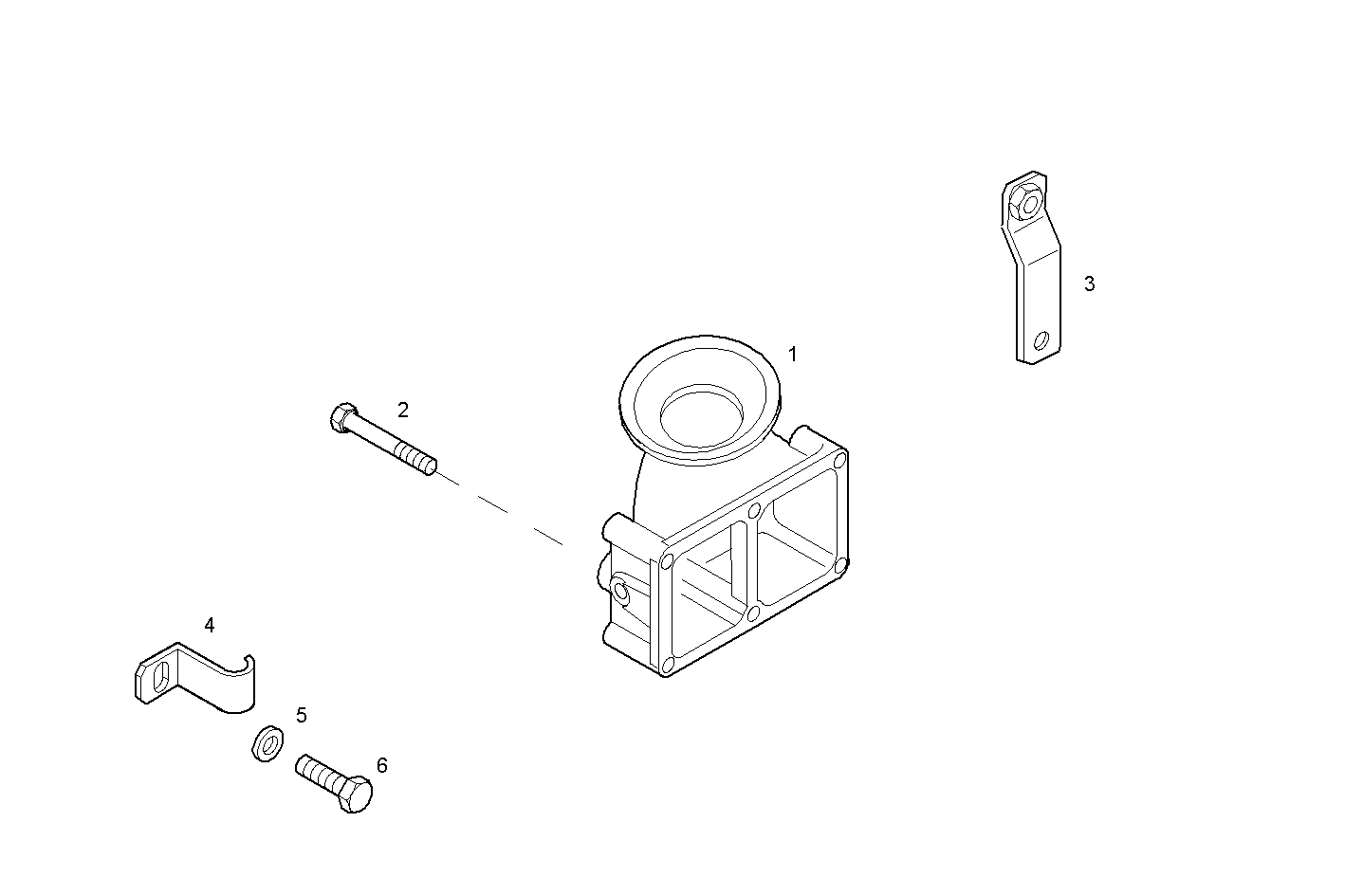 3
1
2
4
5
6