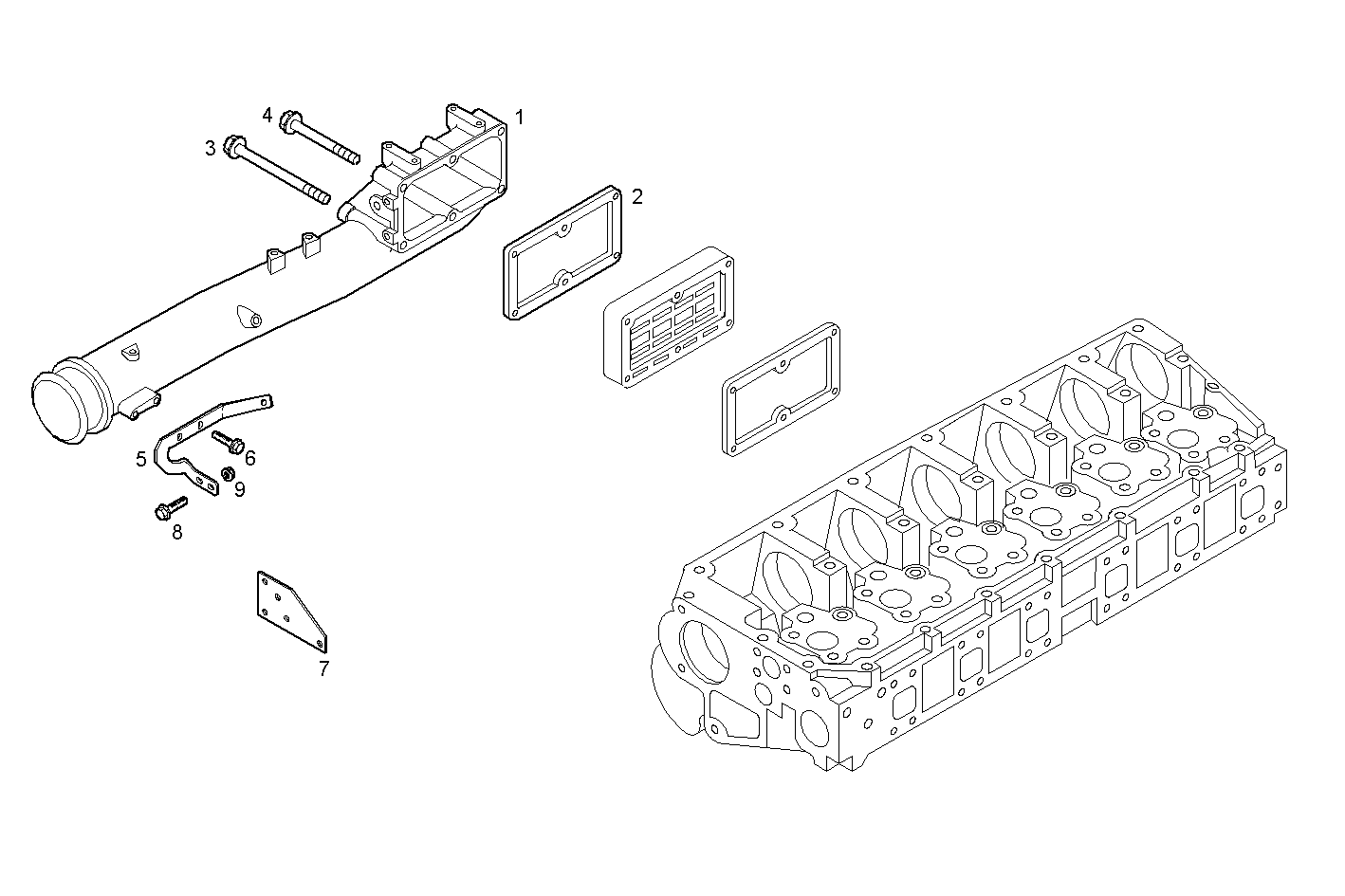 4
1
3
2
5
6
9
8
7