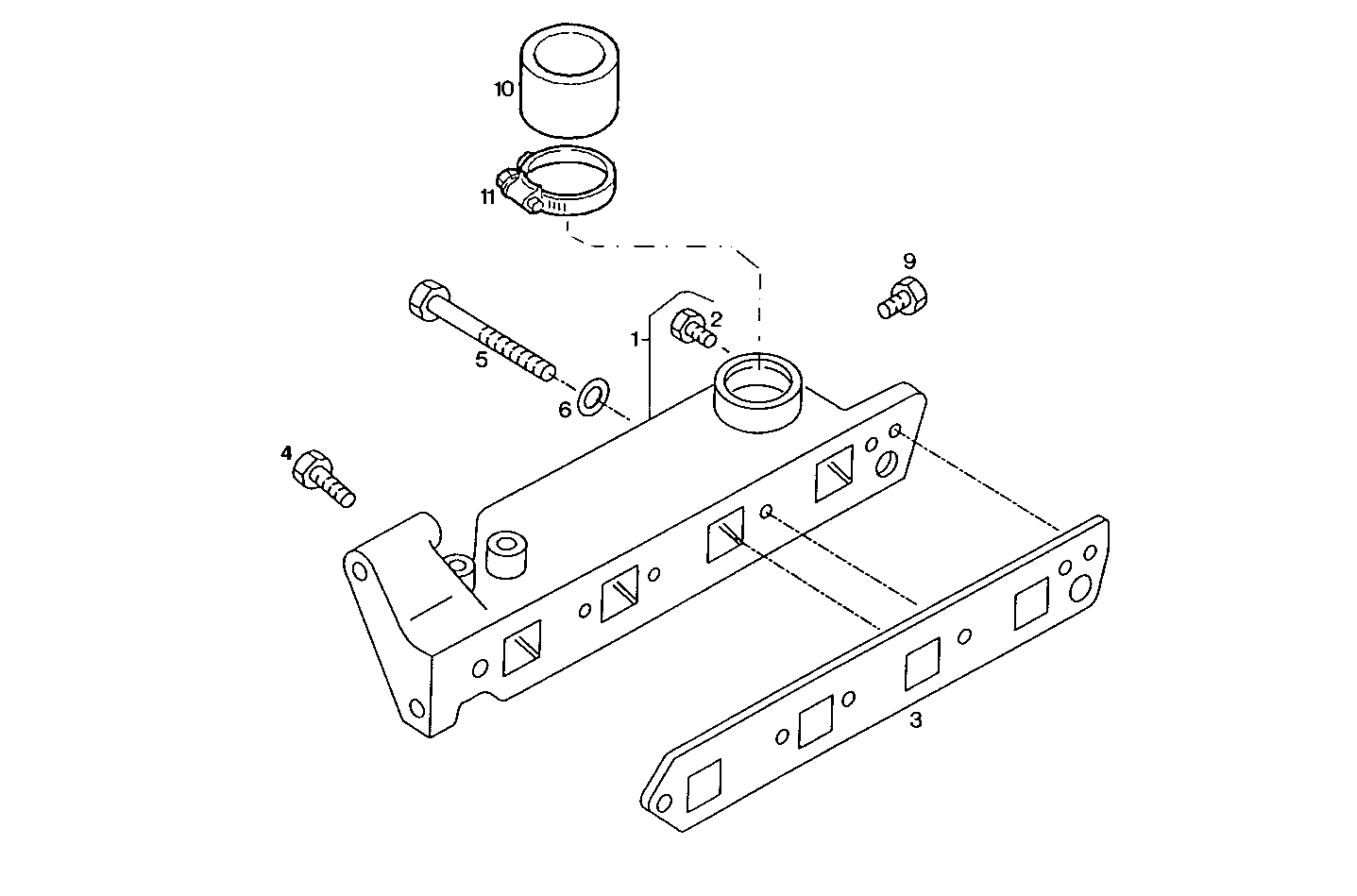 10
11
9
1
2
5
6
4
3