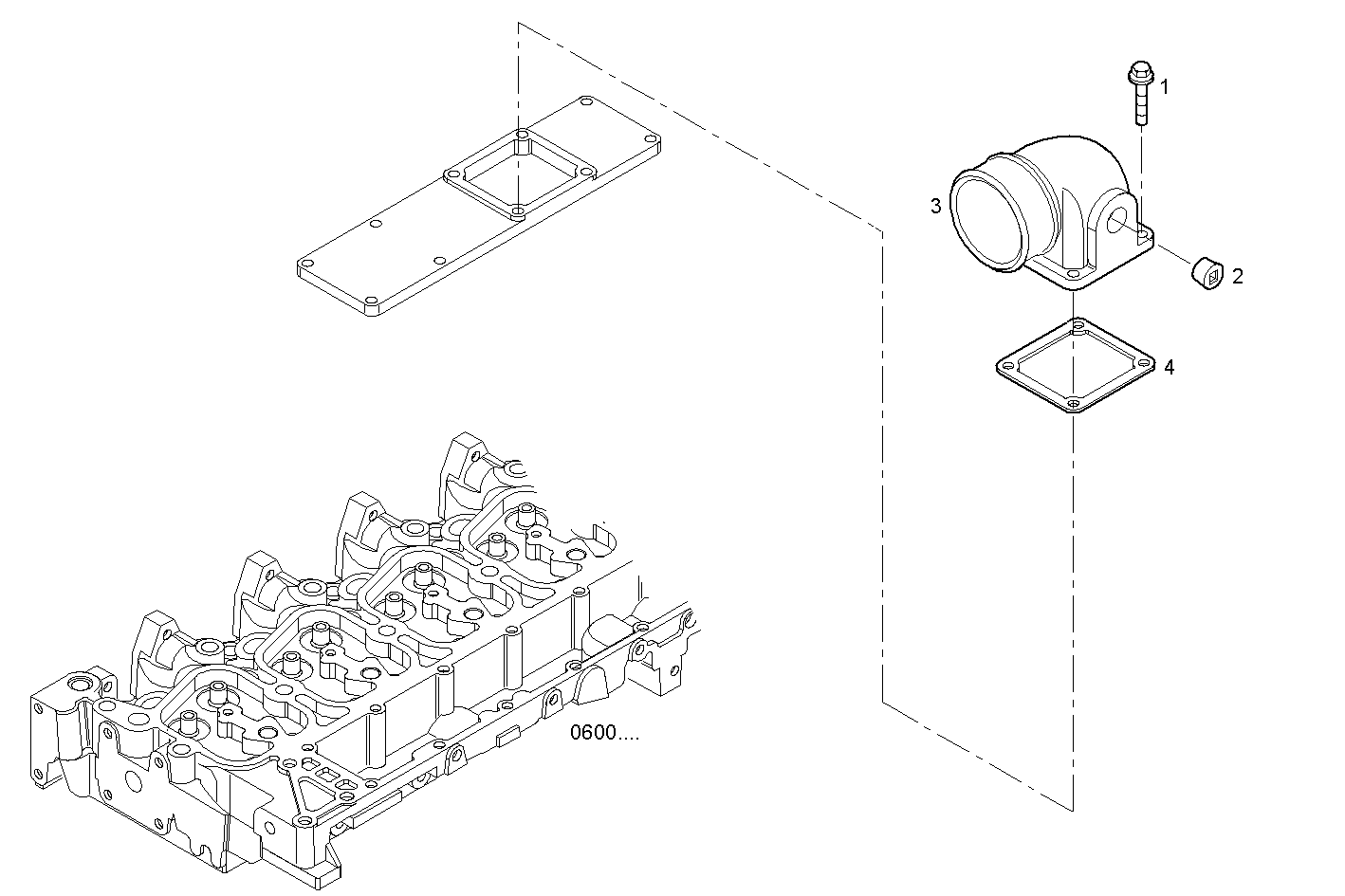 1
3
2
4
0600....