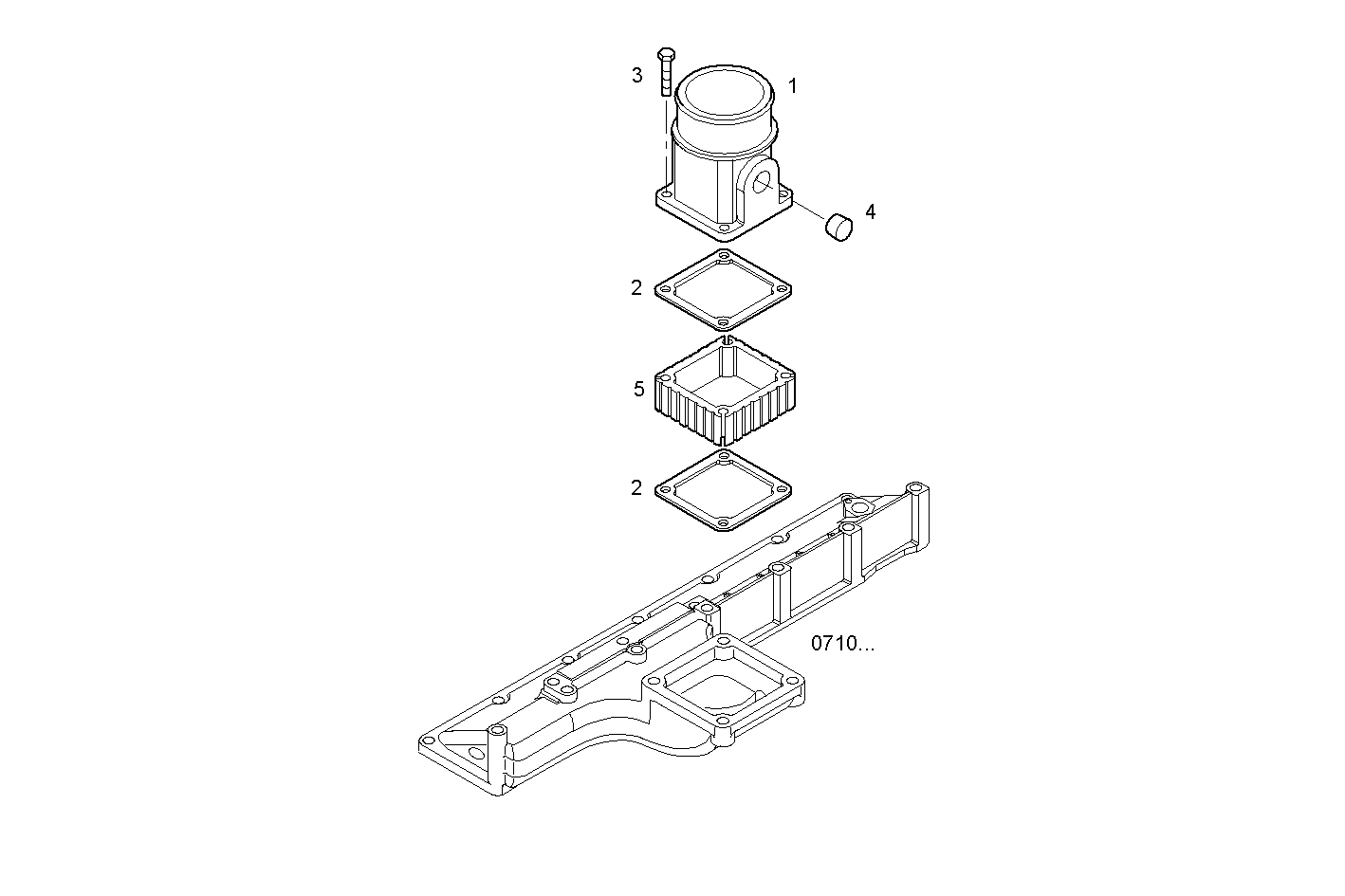 3
1
4
2
5
2
0710...