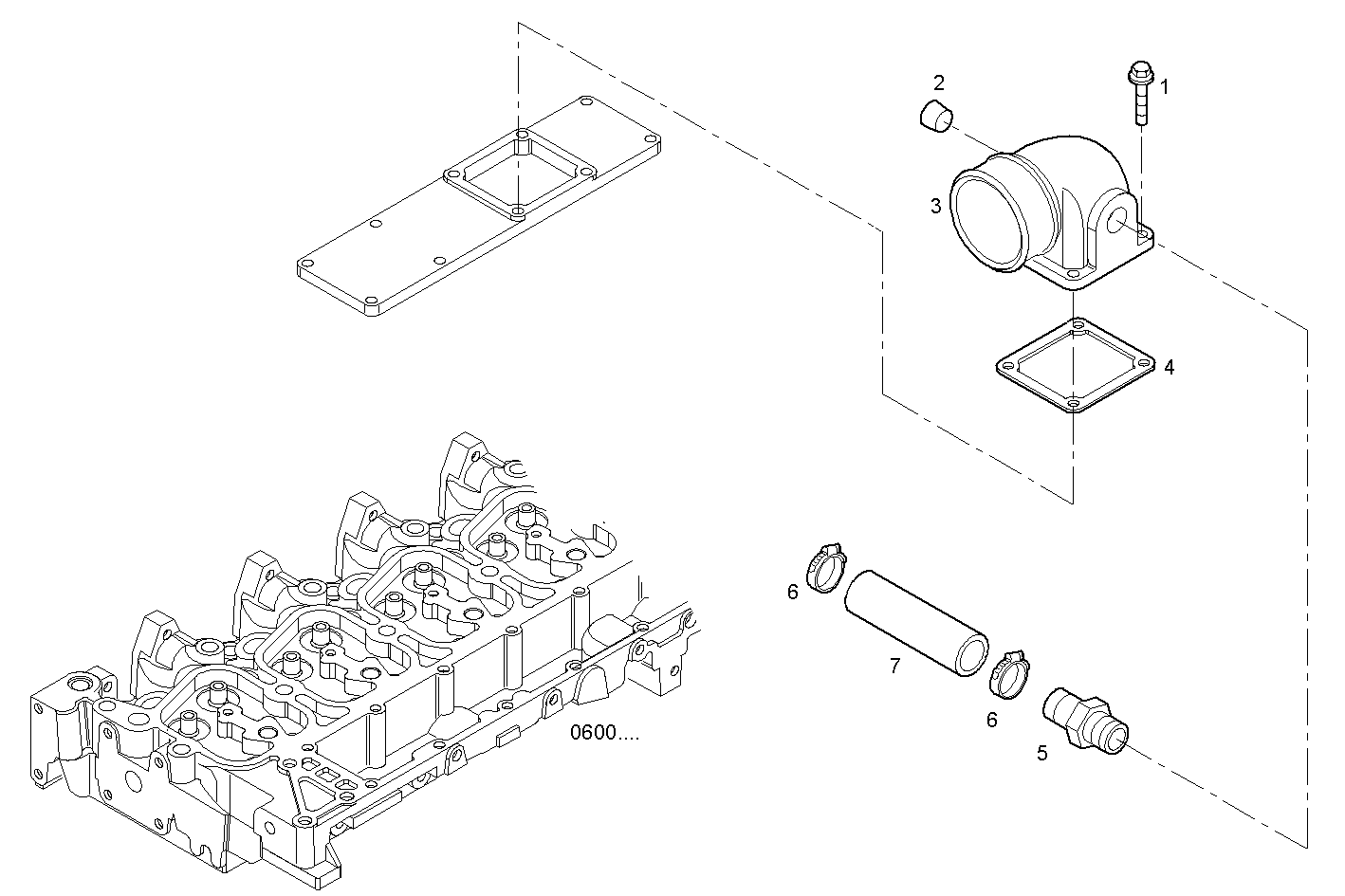 2
1
3
4
6
7
6
5
0600....