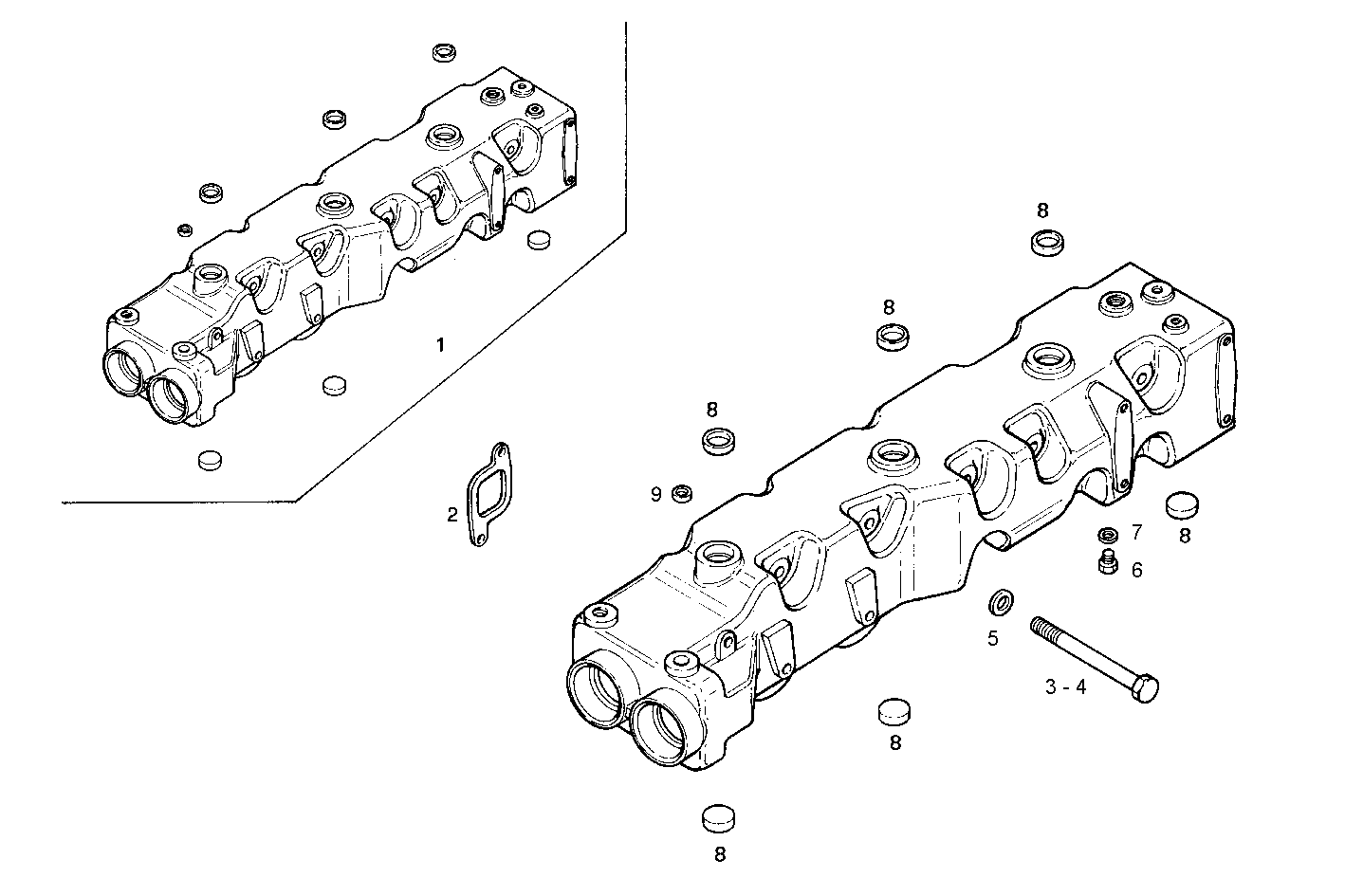 1
2
8
8
8
9
7
8
6
5
3 - 4
8
8