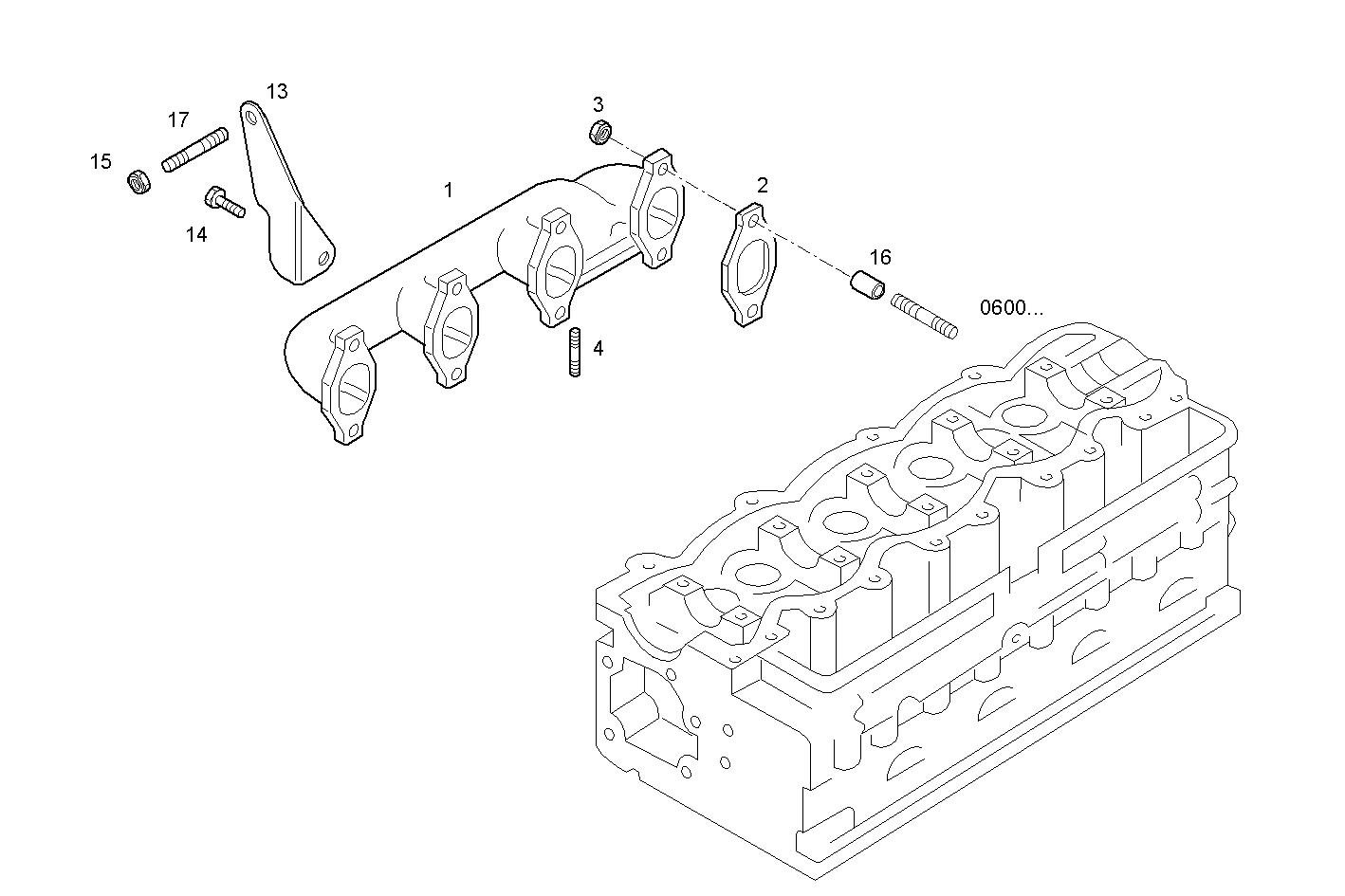 13
17
3
15
1
2
14
16
0600...
4