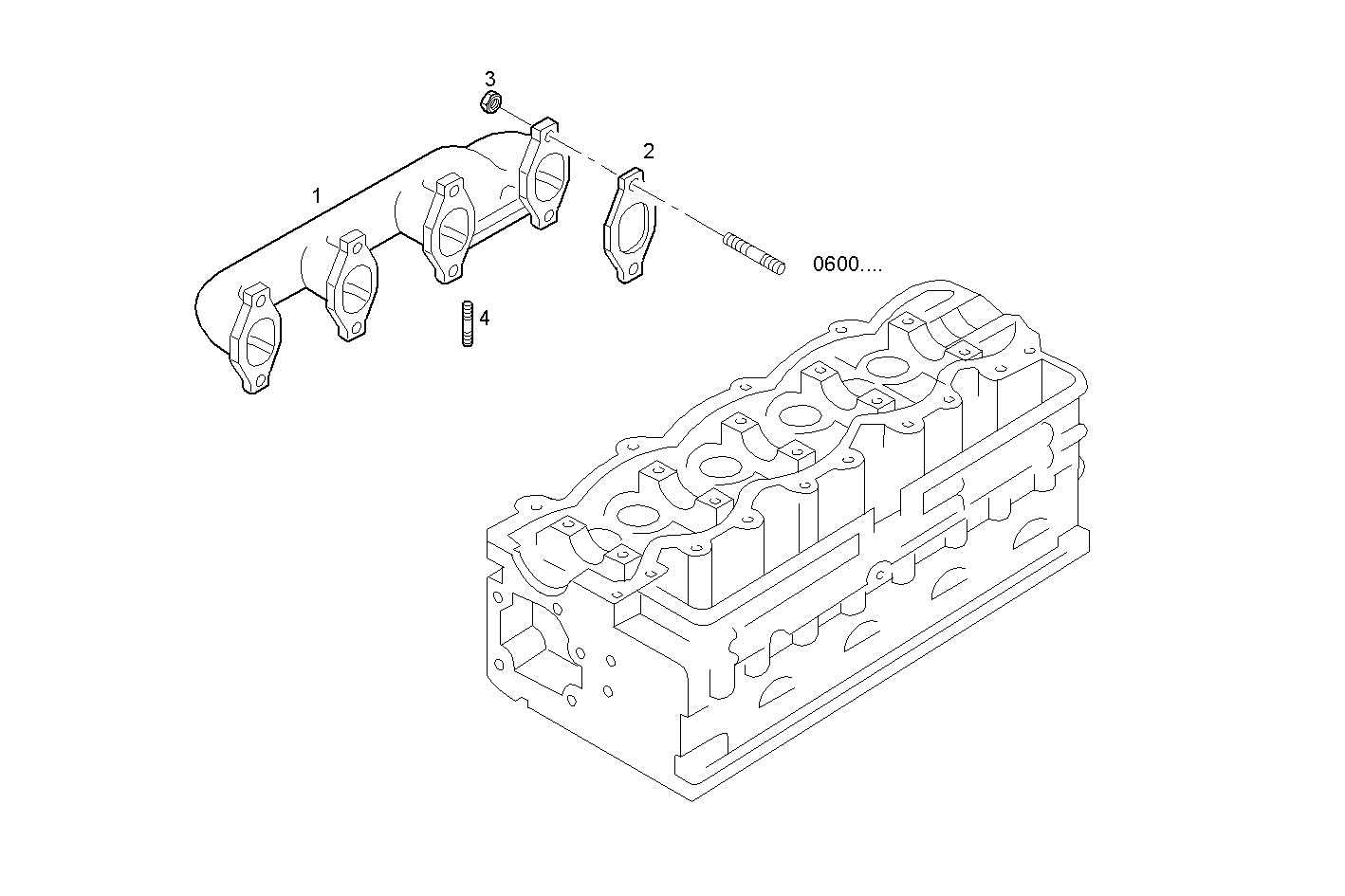 3
2
1
0600....
4