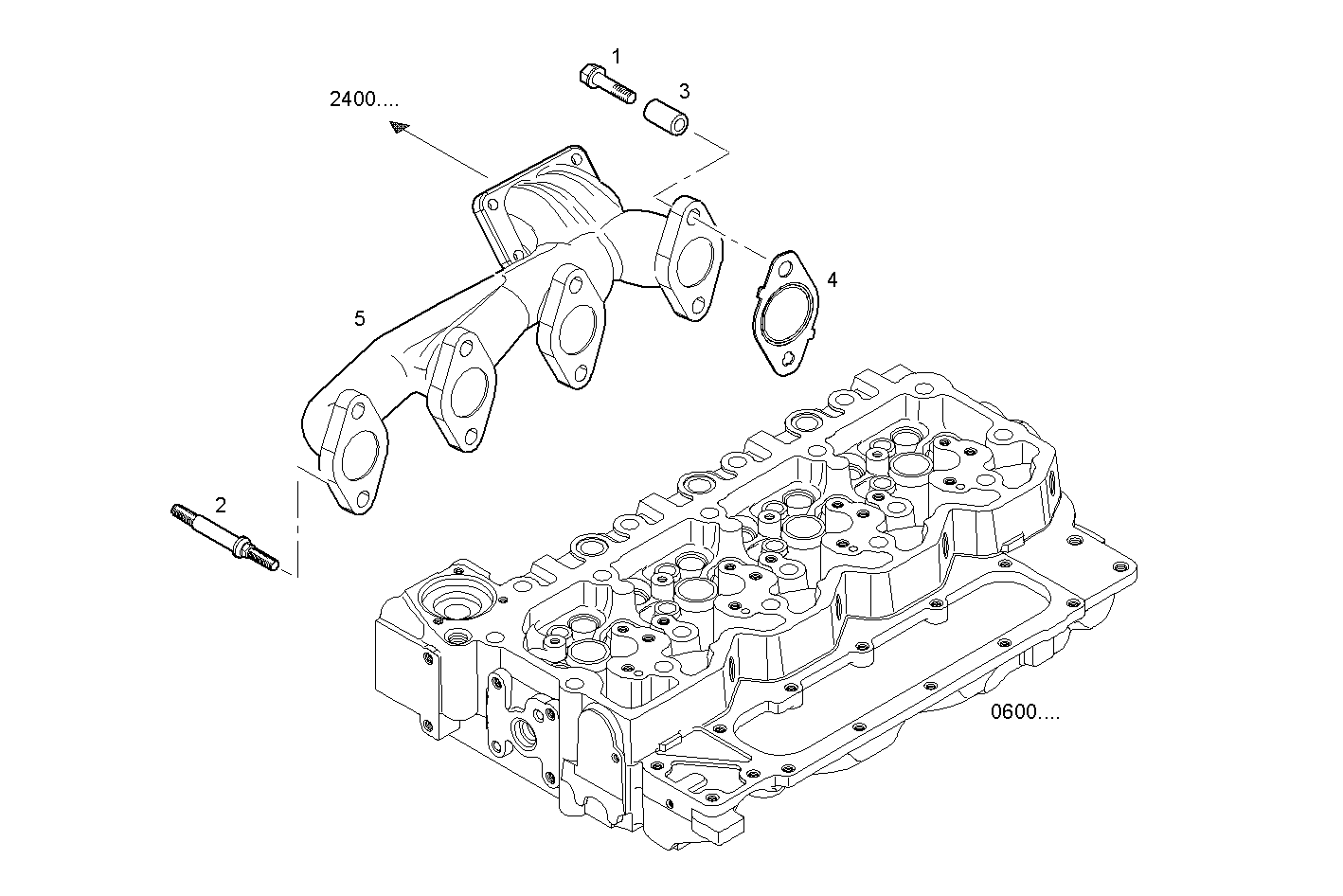 1

3

2400....

4

5

2

0600....