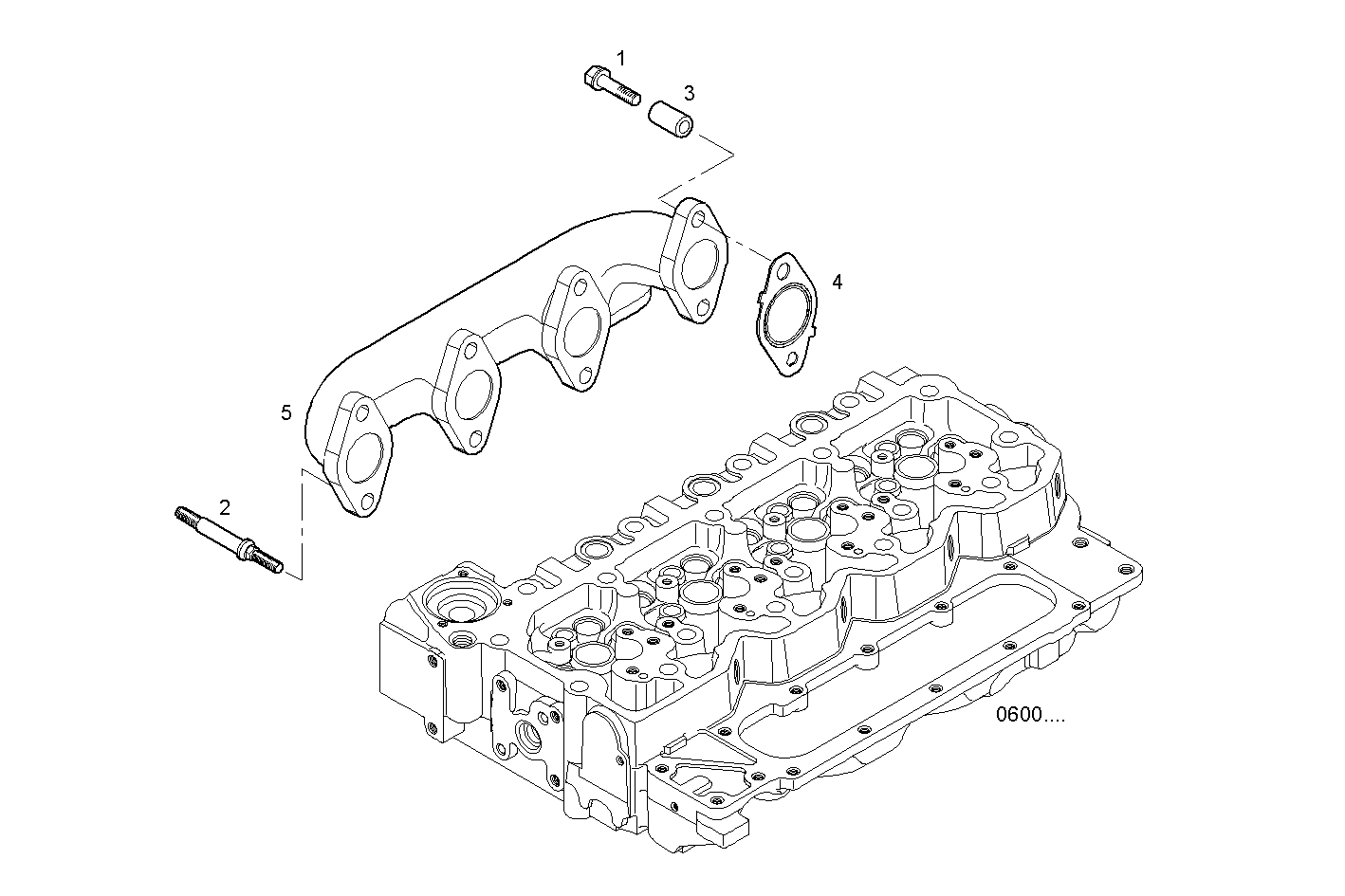 1
3
4
5
2
0600....