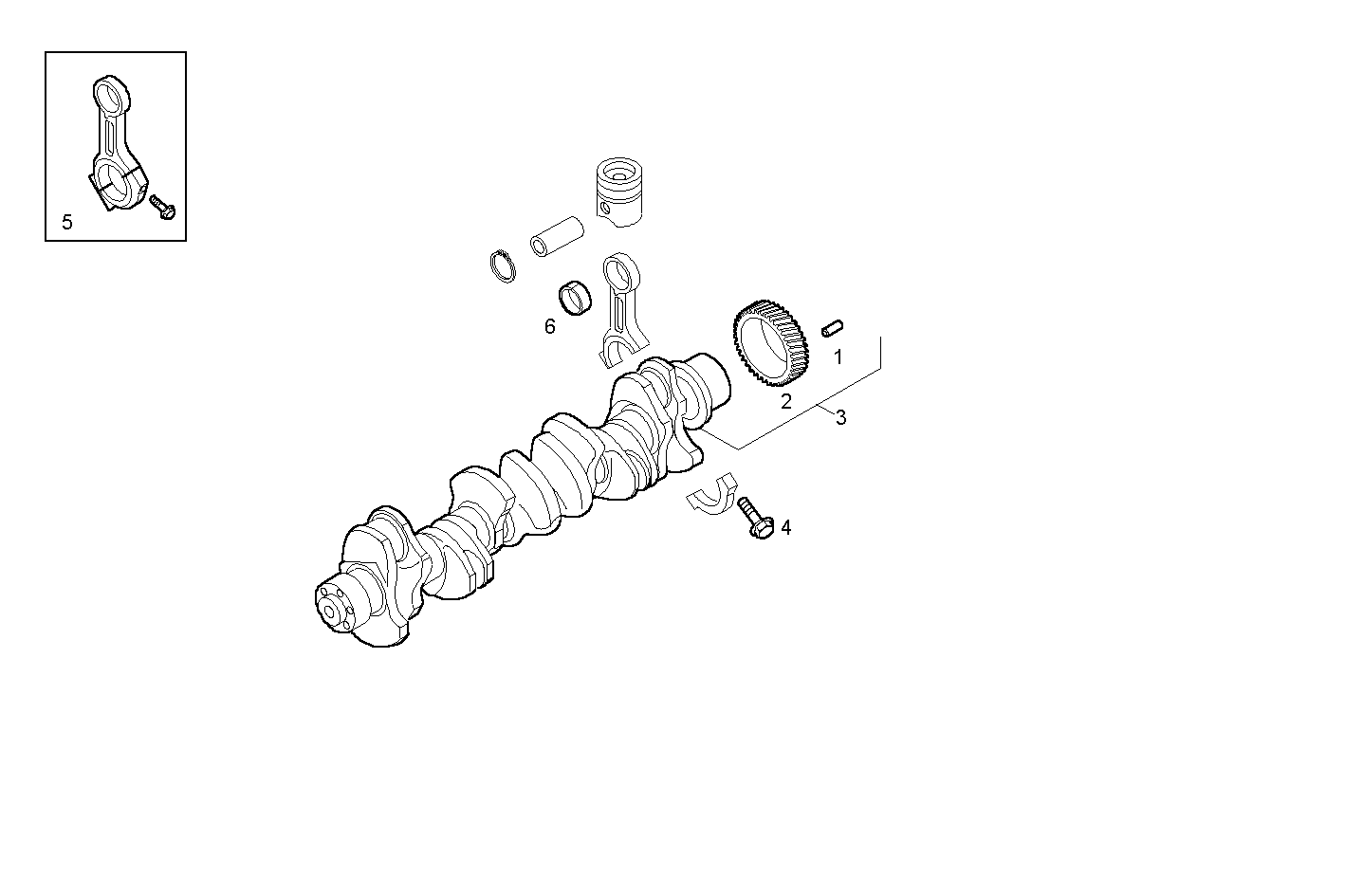 5
6
1
2
3
4