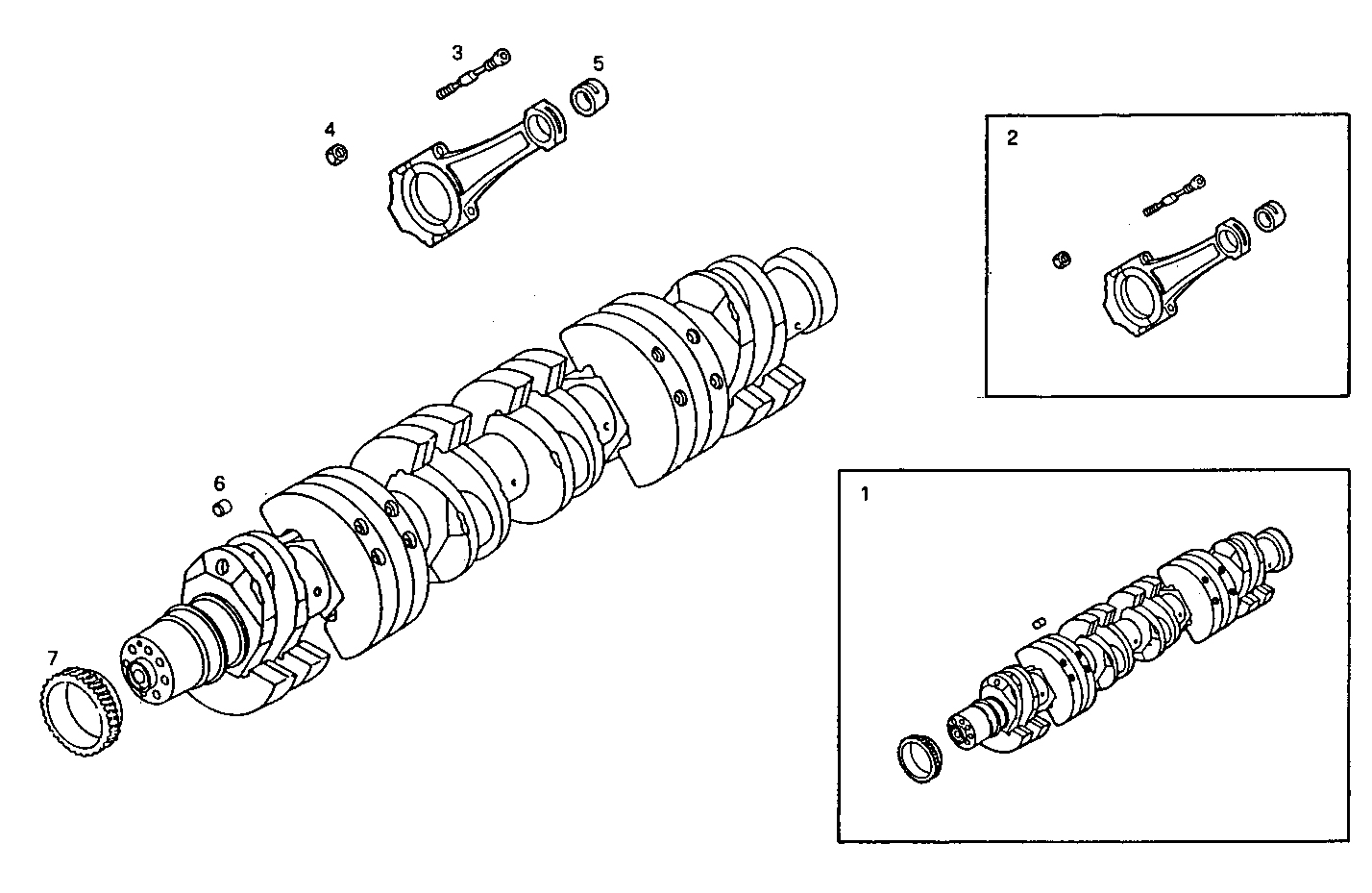 3
5
4
2
6
1
7