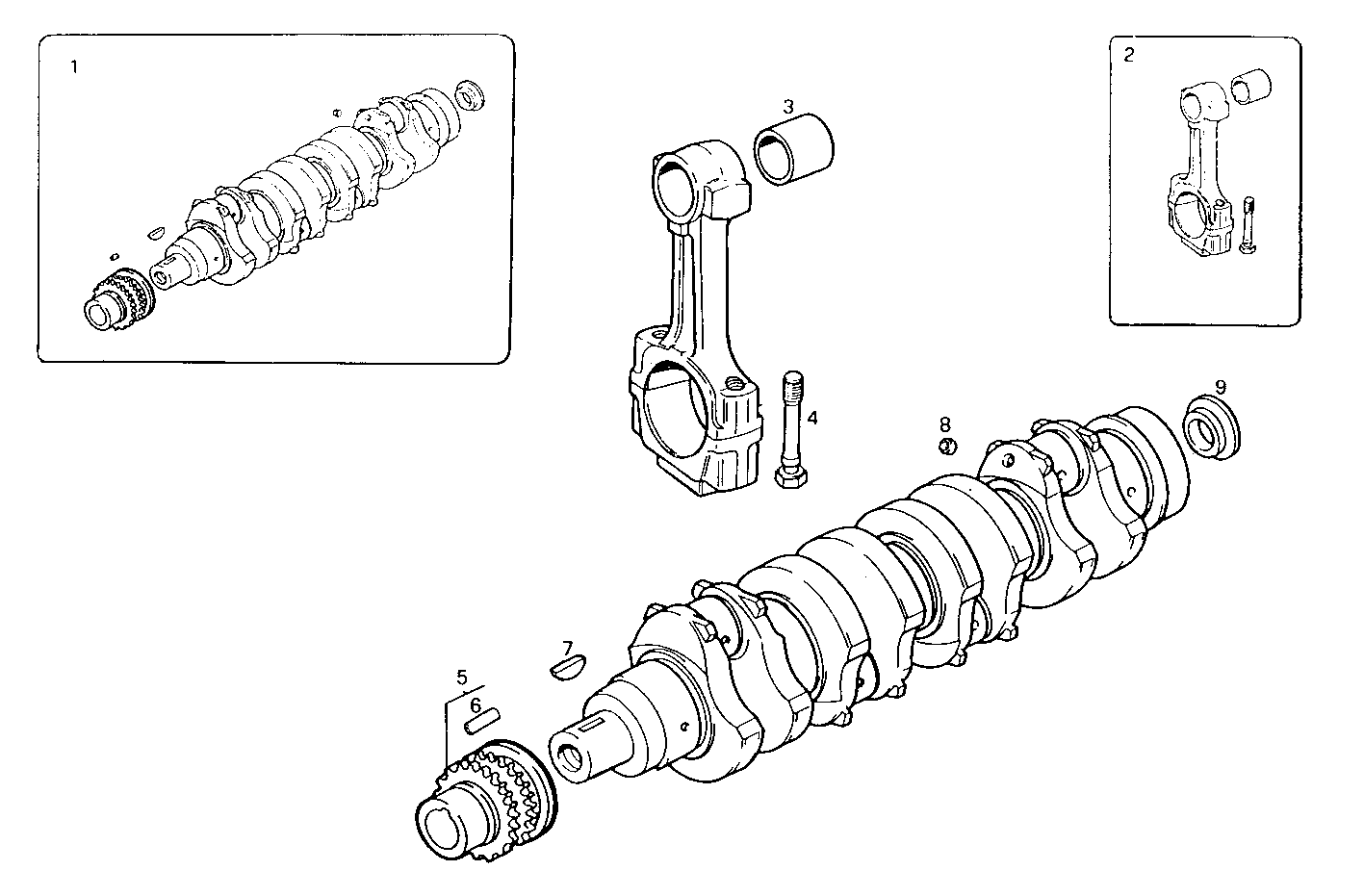 1
2
3
4
8
9
7
5
6