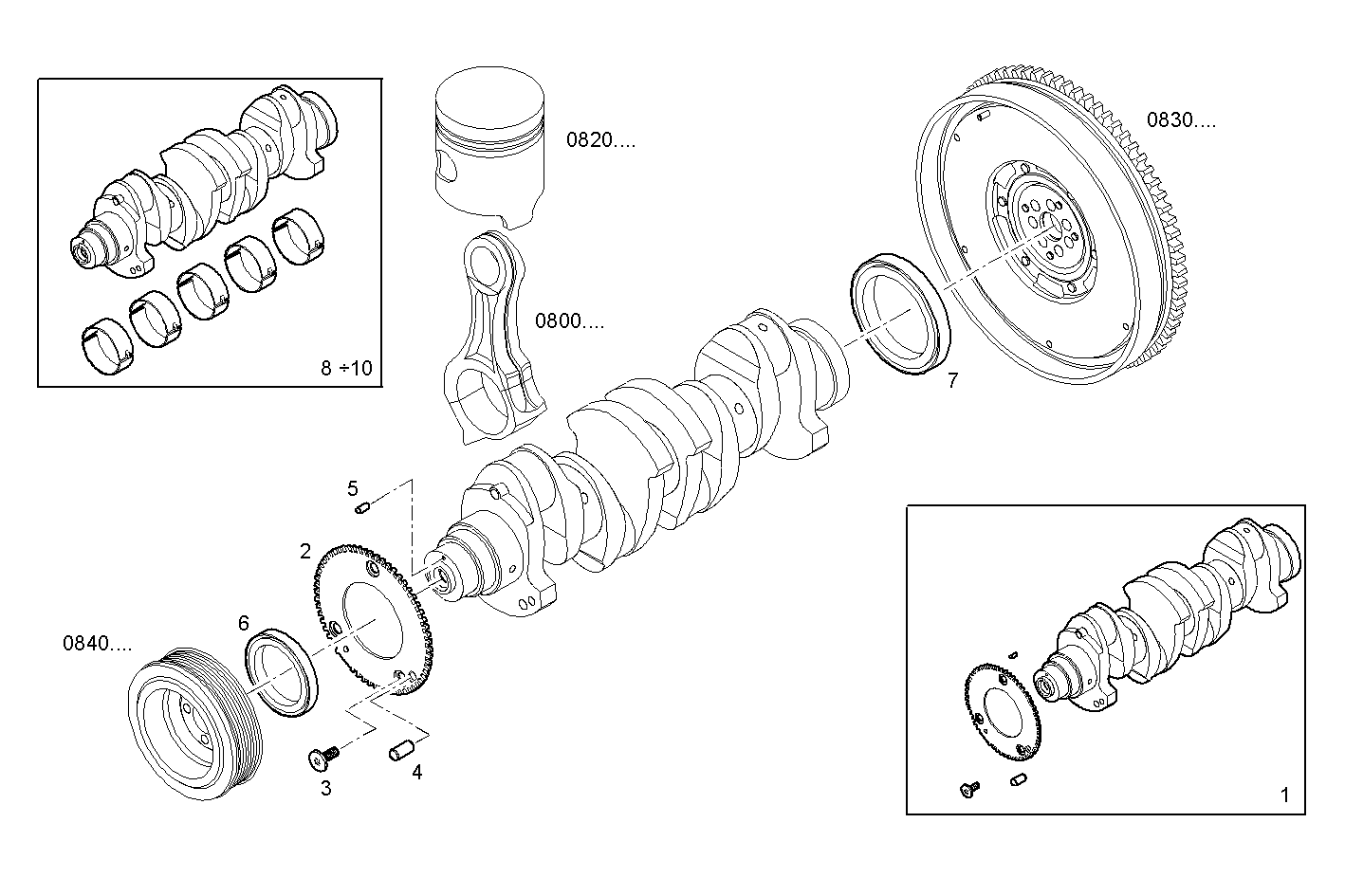 0820....

0830....

0800....

8 ÷10

7

5

2

6

0840....

3

4

1