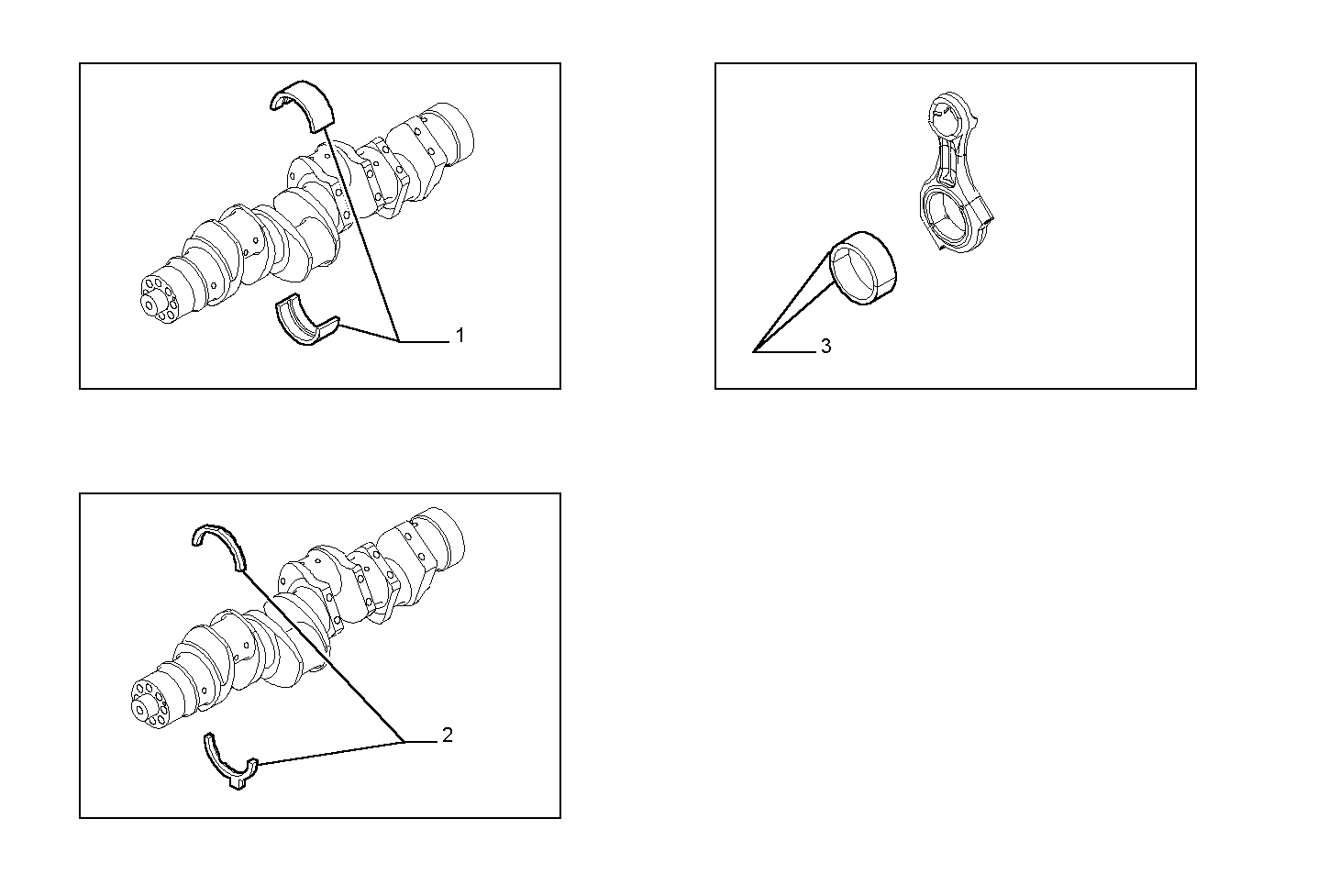 1

3

2