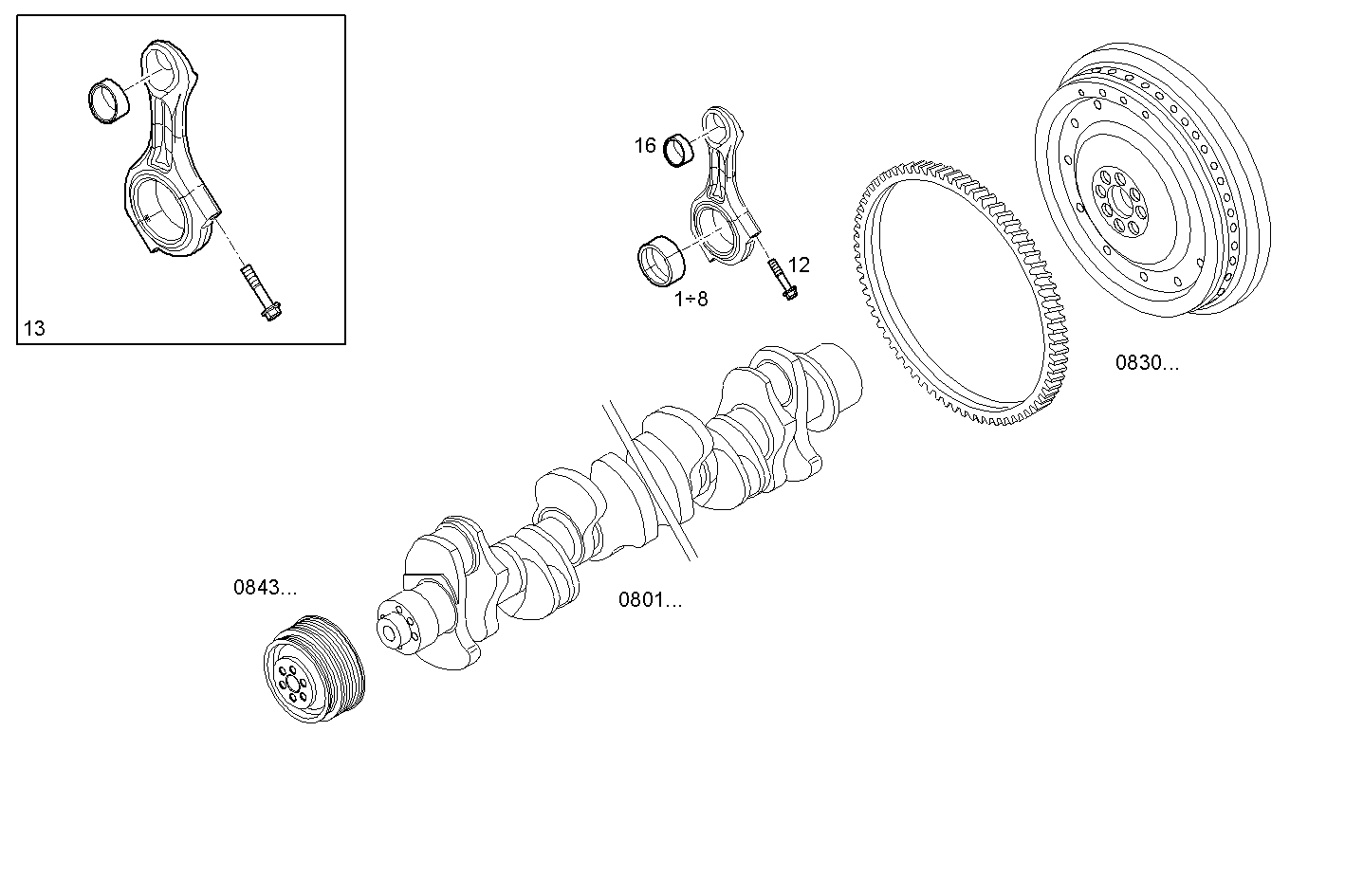 13

16

12

1÷8

0830...

0843...

0801...